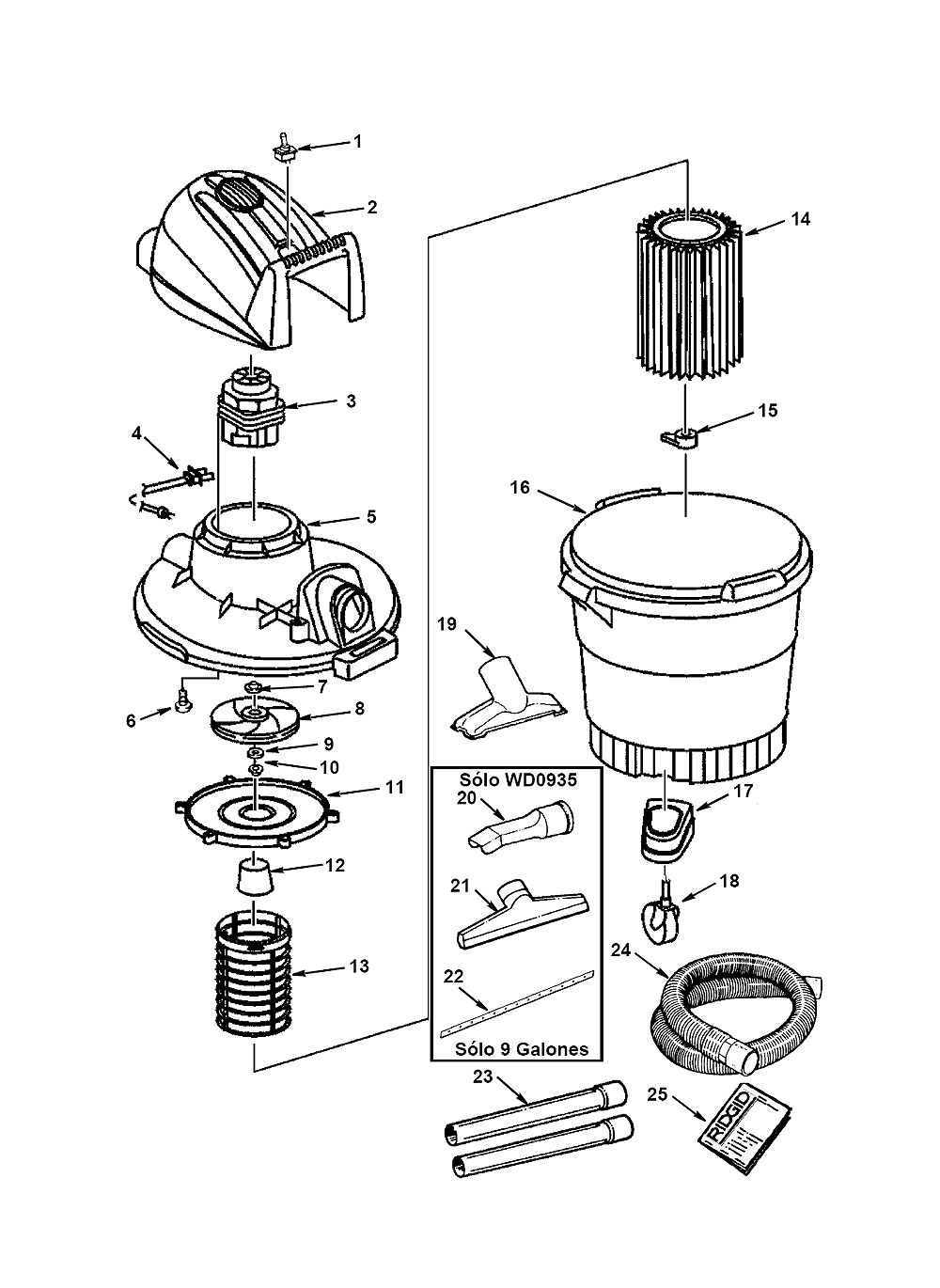 1
2
3
4
5
6
7
8
9
10
11
12
13
14
15
16
17
18
19
Sólo WD0935
20
21
22
Sólo 9 Galones
23
24
25
RIDGID