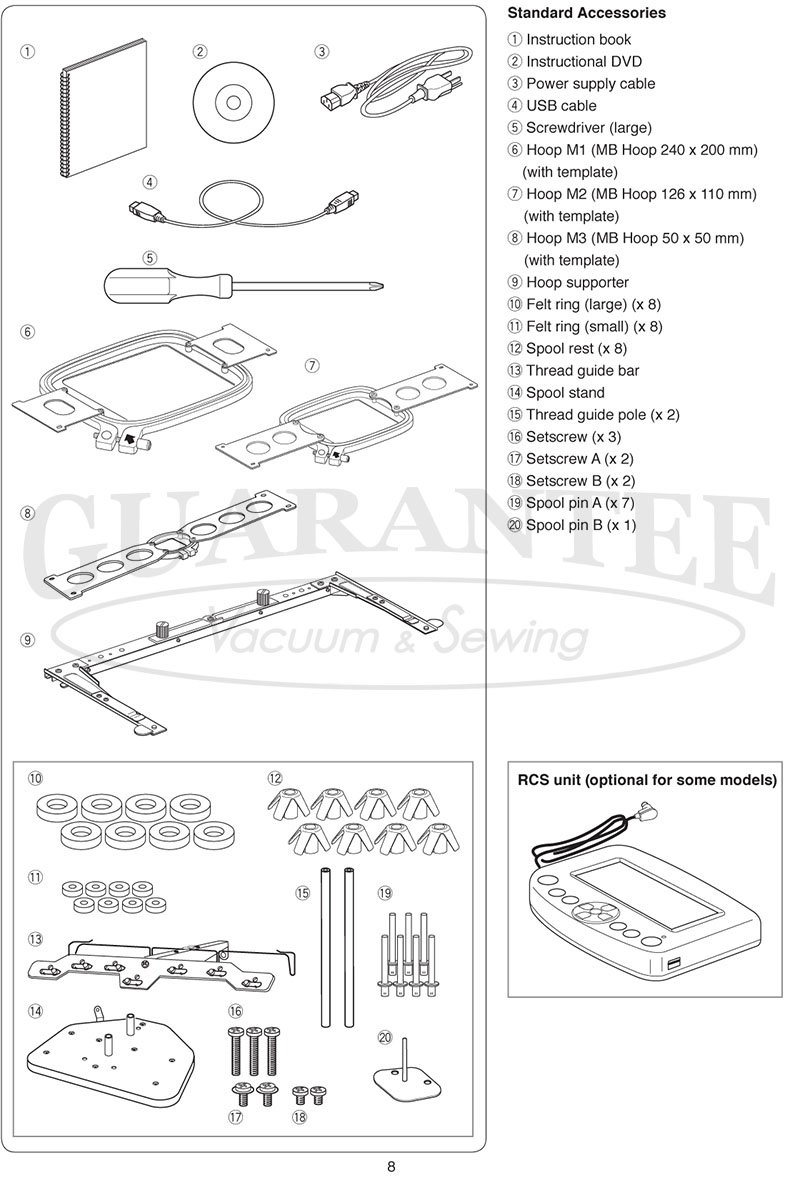 ①
②
③
④
⑤
⑥
⑦
⑧
⑨
⑩
⑪
⑫
⑬
⑭
⑮
⑯
⑰
⑱
⑲
⑳

GUARANTEE
Vacuum & Sewing

Standard Accessories

① Instruction book
② Instructional DVD
③ Power supply cable
④ USB cable
⑤ Screwdriver (large)
⑥ Hoop M1 (MB Hoop 240 x 200 mm) (with template)
⑦ Hoop M2 (MB Hoop 126 x 110 mm) (with template)
⑧ Hoop M3 (MB Hoop 50 x 50 mm) (with template)
⑨ Hoop supporter
⑩ Felt ring (large) (x 8)
⑪ Felt ring (small) (x 8)
⑫ Spool rest (x 8)
⑬ Thread guide bar
⑭ Spool stand
⑮ Thread guide pole (x 2)
⑯ Setscrew (x 3)
⑰ Setscrew A (x 2)
⑱ Setscrew B (x 2)
⑲ Spool pin A (x 7)
⑳ Spool pin B (x 1)

RCS unit (optional for some models)

8