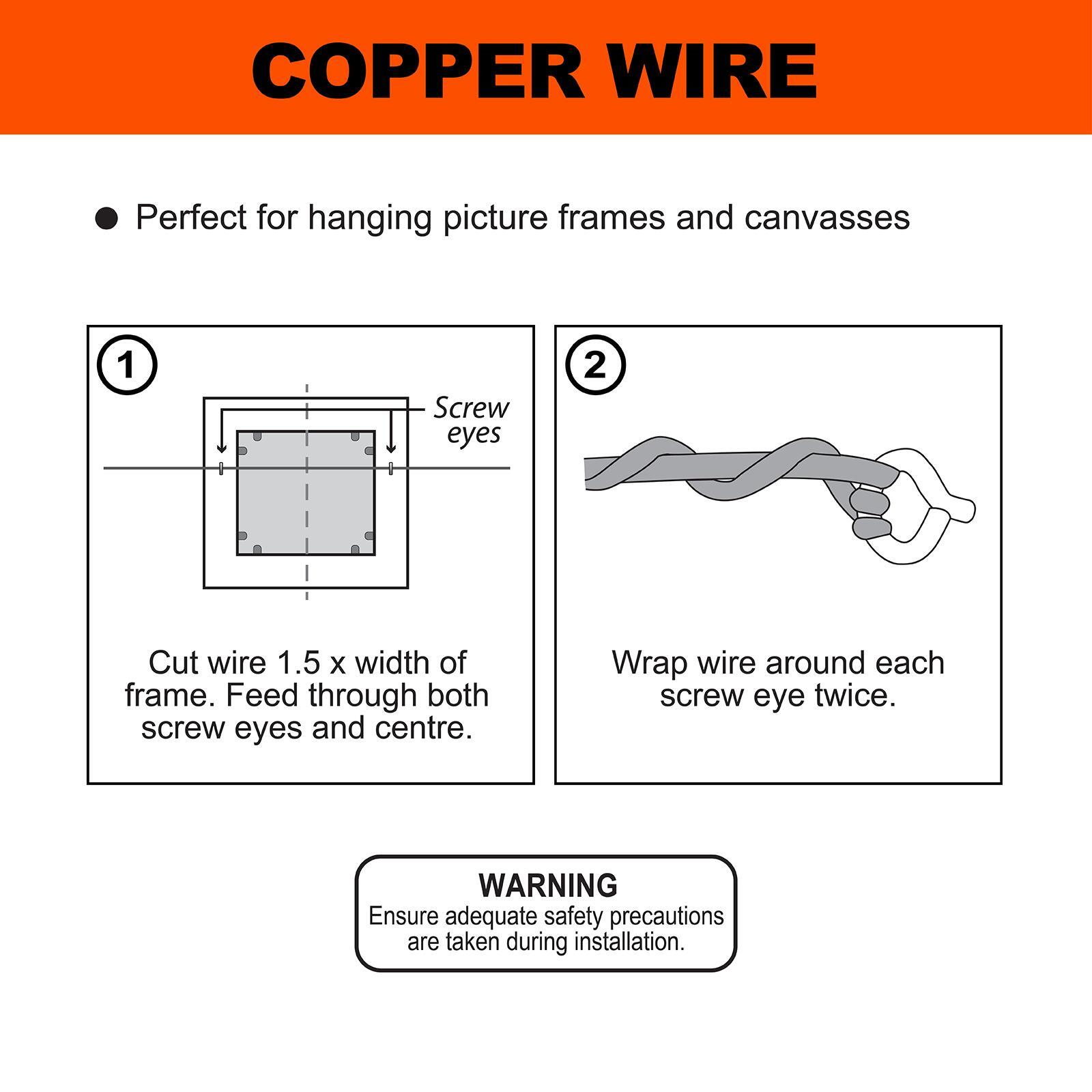 COPPER WIRE

● Perfect for hanging picture frames and canvasses

1

Screw eyes

Cut wire 1.5 x width of frame. Feed through both screw eyes and centre.

2

Wrap wire around each screw eye twice.

WARNING
Ensure adequate safety precautions are taken during installation.