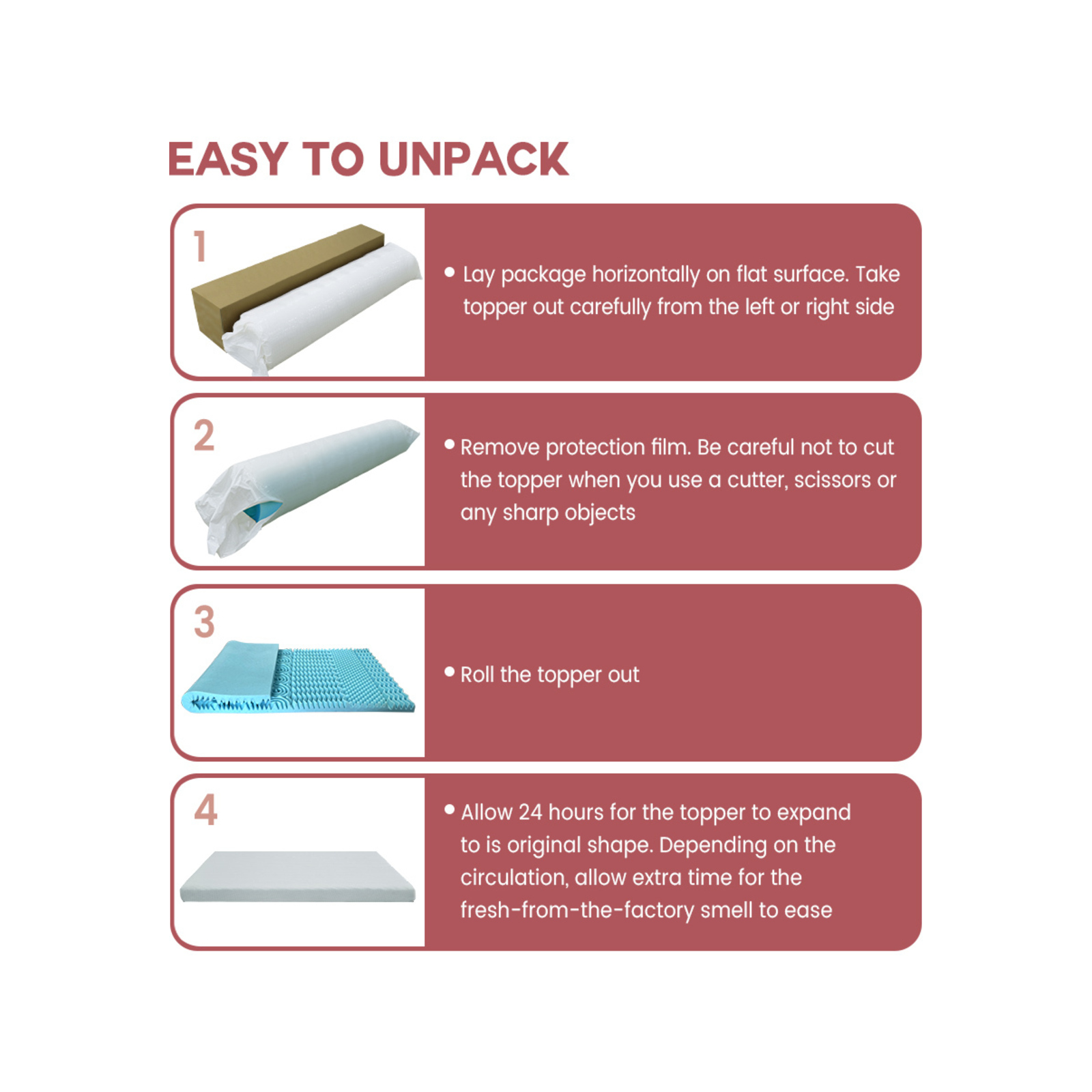 EASY TO UNPACK

1

• Lay package horizontally on flat surface. Take topper out carefully from the left or right side

2

• Remove protection film. Be careful not to cut the topper when you use a cutter, scissors or any sharp objects

3

• Roll the topper out

4

• Allow 24 hours for the topper to expand to is original shape. Depending on the circulation, allow extra time for the fresh-from-the-factory smell to ease