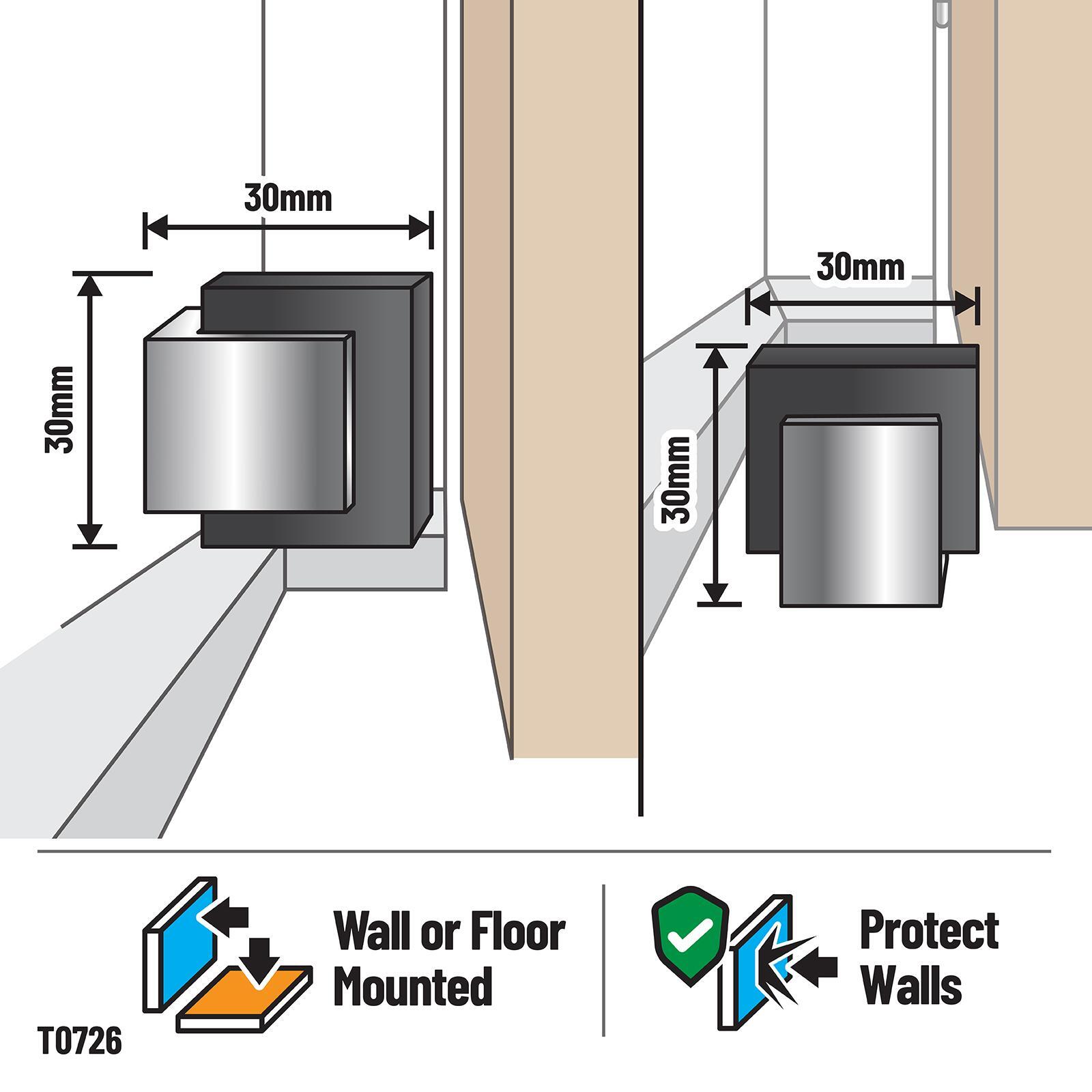 30mm

30mm

30mm

30mm

Wall or Floor Mounted

Protect Walls

T0726