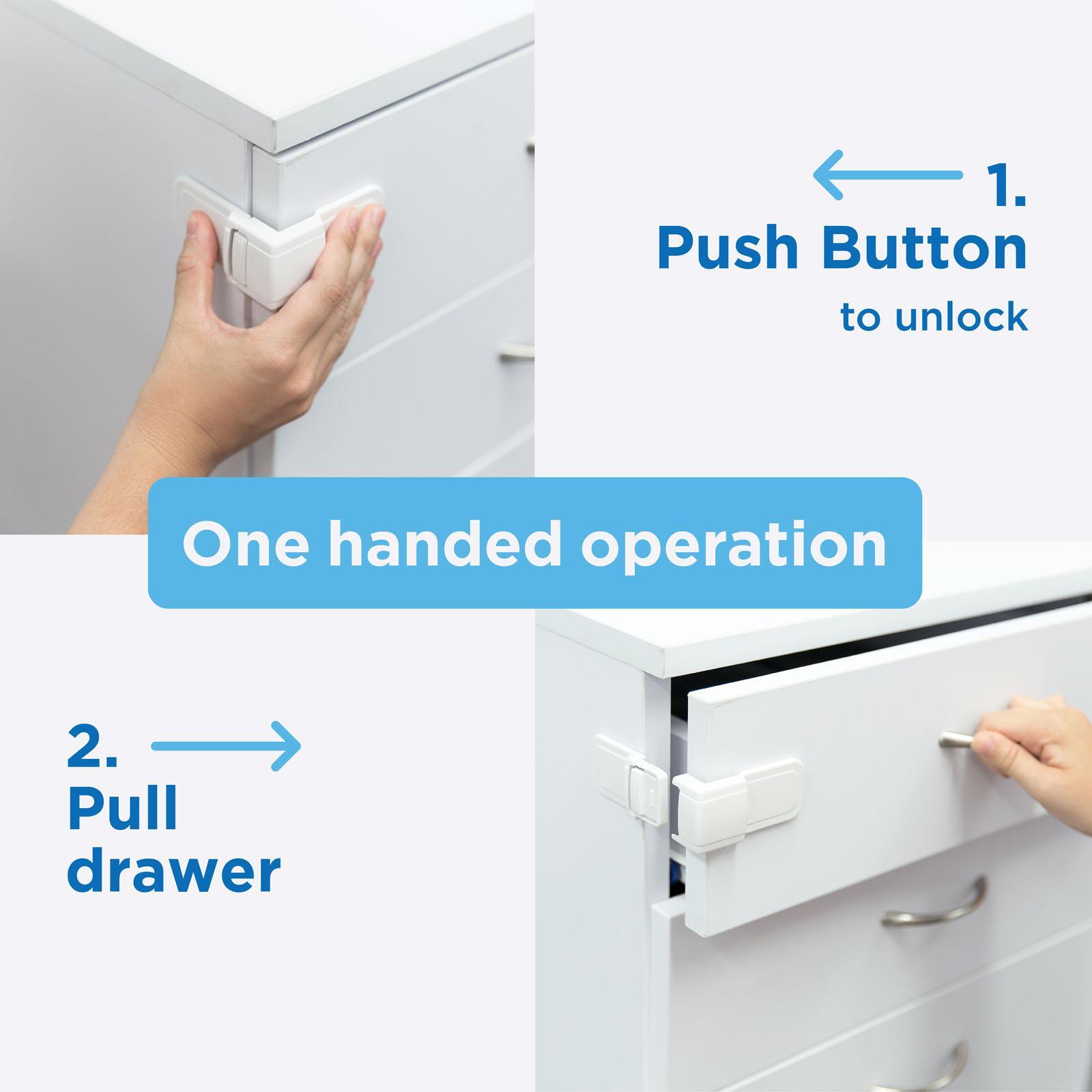 1.
Push Button
to unlock

One handed operation

2.
Pull
drawer