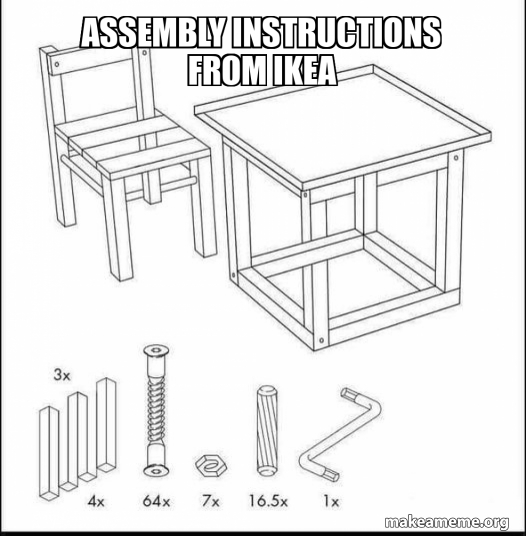 ASSEMBLY INSTRUCTIONS FROM IKEA

3x

4x 64x 7x 16.5x 1x

makeameme.org