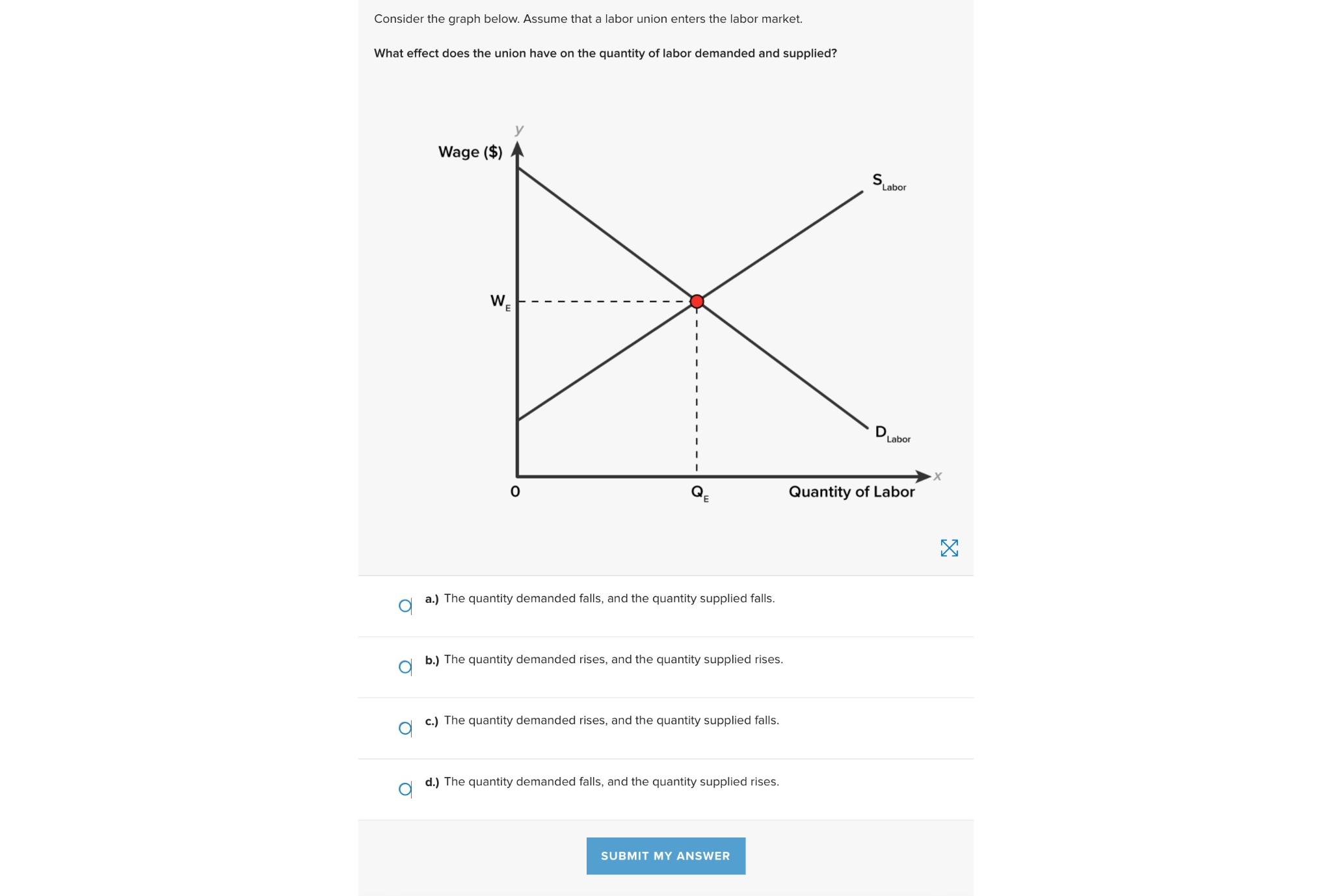 Consider the graph below. Assume that a labor union enters the labor market.

What effect does the union have on the quantity of labor demanded and supplied?

y
Wage ($)
$S_{Labor}$
$W_E$
$D_{Labor}$
x
0
$Q_E$
Quantity of Labor

a.) The quantity demanded falls, and the quantity supplied falls.

b.) The quantity demanded rises, and the quantity supplied rises.

c.) The quantity demanded rises, and the quantity supplied falls.

d.) The quantity demanded falls, and the quantity supplied rises.

SUBMIT MY ANSWER