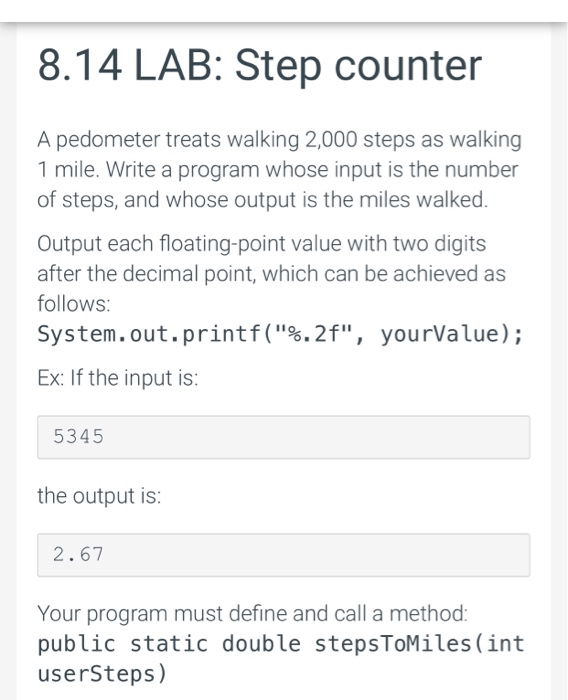 8.14 LAB: Step counter

A pedometer treats walking 2,000 steps as walking 1 mile. Write a program whose input is the number of steps, and whose output is the miles walked.

Output each floating-point value with two digits after the decimal point, which can be achieved as follows:
System.out.printf("%.2f", yourValue);

Ex: If the input is:

5345

the output is:

2.67

Your program must define and call a method:
public static double stepsToMiles(int userSteps)