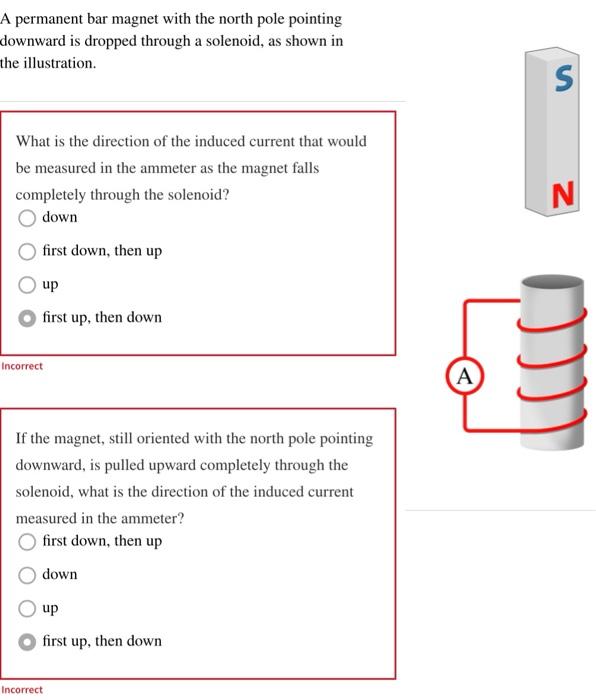 A permanent bar magnet with the north pole pointing downward is dropped through a solenoid, as shown in the illustration.

What is the direction of the induced current that would be measured in the ammeter as the magnet falls completely through the solenoid?

down

first down, then up

up

first up, then down

Incorrect

If the magnet, still oriented with the north pole pointing downward, is pulled upward completely through the solenoid, what is the direction of the induced current measured in the ammeter?

first down, then up

down

up

first up, then down

Incorrect

S

N

A