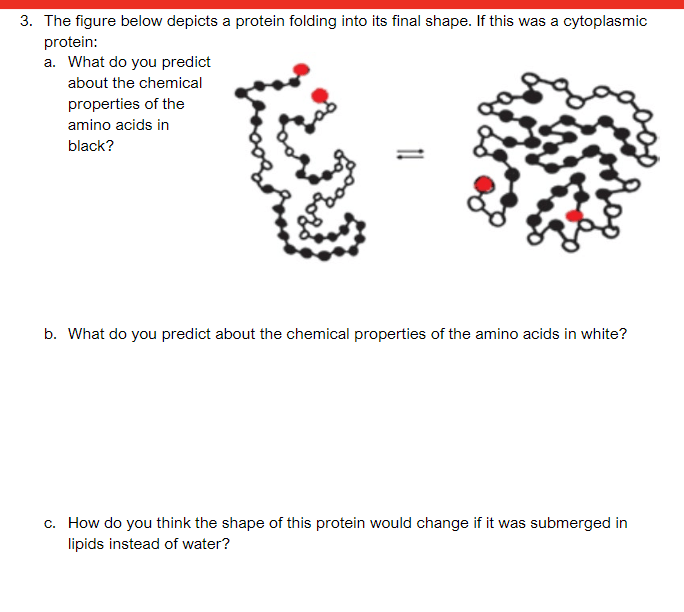 3. The figure below depicts a protein folding into its final shape. If this was a cytoplasmic protein:

a. What do you predict about the chemical properties of the amino acids in black?

$\rightleftharpoons$

b. What do you predict about the chemical properties of the amino acids in white?

c. How do you think the shape of this protein would change if it was submerged in lipids instead of water?