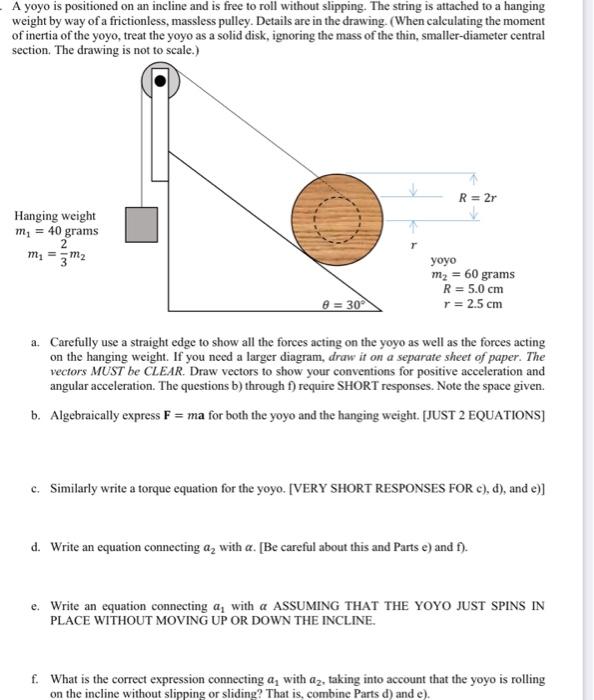 A yoyo is positioned on an incline and is free to roll without slipping. The string is attached to a hanging weight by way of a frictionless, massless pulley. Details are in the drawing. (When calculating the moment of inertia of the yoyo, treat the yoyo as a solid disk, ignoring the mass of the thin, smaller-diameter central section. The drawing is not to scale.)

Hanging weight
$m_1 = 40$ grams
$m_1 = \frac{2}{3}m_2$

$R = 2r$

$r$

yoyo
$m_2 = 60$ grams
$R = 5.0$ cm
$r = 2.5$ cm

$\theta = 30°$

a. Carefully use a straight edge to show all the forces acting on the yoyo as well as the forces acting on the hanging weight. If you need a larger diagram, draw it on a separate sheet of paper. The vectors MUST be CLEAR. Draw vectors to show your conventions for positive acceleration and angular acceleration. The questions b) through f) require SHORT responses. Note the space given.

b. Algebraically express $\mathbf{F} = m\mathbf{a}$ for both the yoyo and the hanging weight. [JUST 2 EQUATIONS]

c. Similarly write a torque equation for the yoyo. [VERY SHORT RESPONSES FOR c), d), and e)]

d. Write an equation connecting $a_2$ with $\alpha$. [Be careful about this and Parts e) and f).

e. Write an equation connecting $a_1$ with $\alpha$ ASSUMING THAT THE YOYO JUST SPINS IN PLACE WITHOUT MOVING UP OR DOWN THE INCLINE.

f. What is the correct expression connecting $a_1$ with $a_2$, taking into account that the yoyo is rolling on the incline without slipping or sliding? That is, combine Parts d) and e).