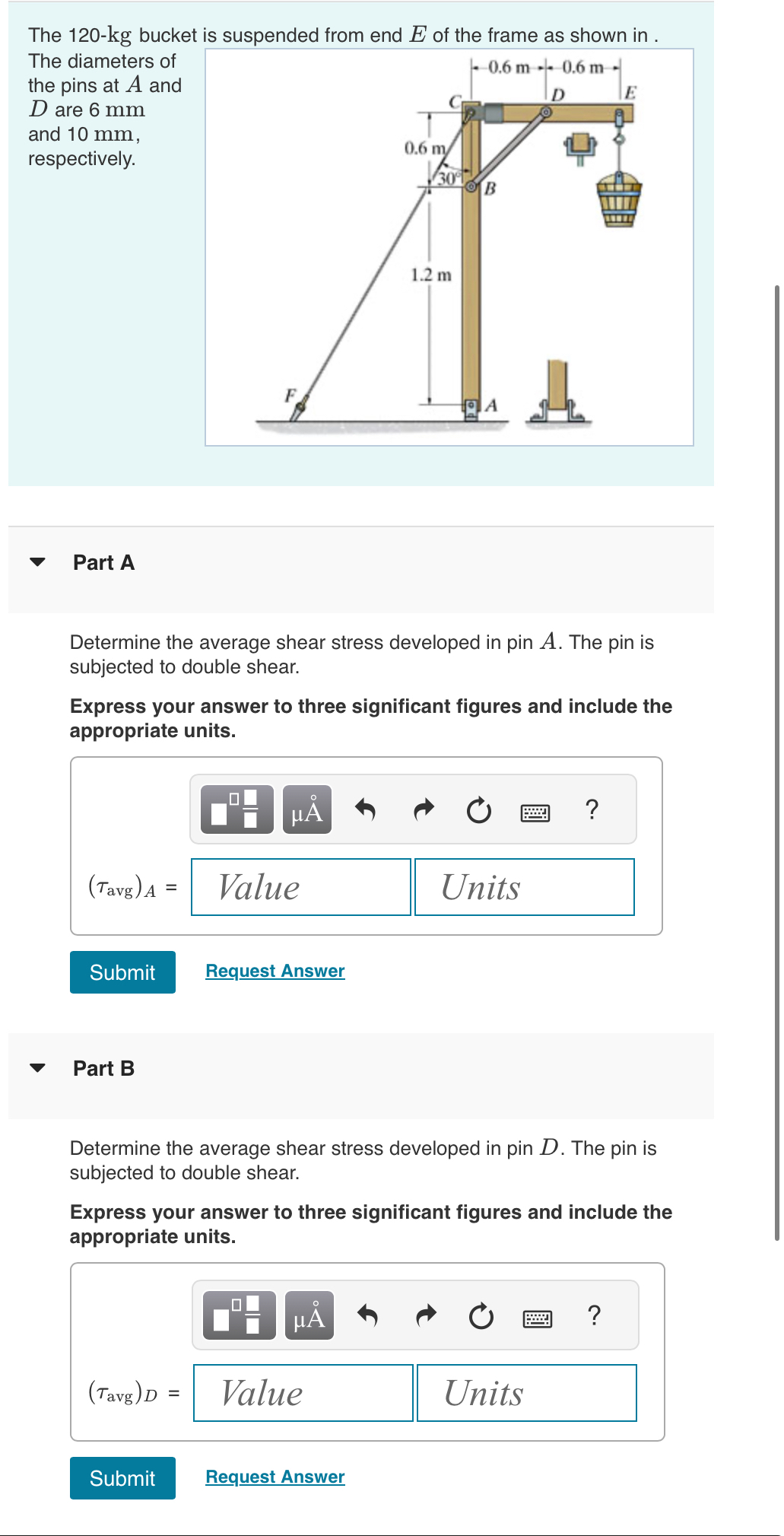 The 120-kg bucket is suspended from end $E$ of the frame as shown in . The diameters of the pins at $A$ and $D$ are 6 mm and 10 mm, respectively.

0.6 m 0.6 m
C D E
0.6 m
30°
B
1.2 m
F
A

Part A

Determine the average shear stress developed in pin $A$. The pin is subjected to double shear.

**Express your answer to three significant figures and include the appropriate units.**

μÅ ?

$(\tau_{avg})_A$ = Value Units

Submit Request Answer

Part B

Determine the average shear stress developed in pin $D$. The pin is subjected to double shear.

**Express your answer to three significant figures and include the appropriate units.**

μÅ ?

$(\tau_{avg})_D$ = Value Units

Submit Request Answer