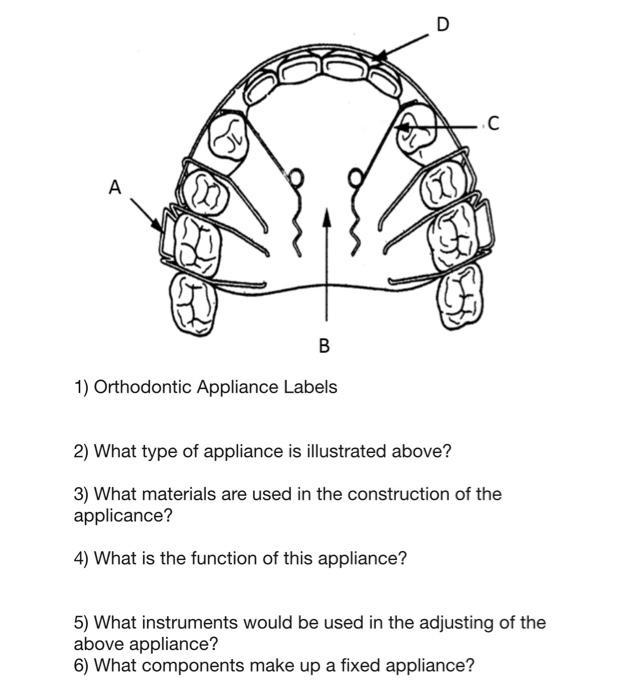 D

C

A

B

1) Orthodontic Appliance Labels

2) What type of appliance is illustrated above?

3) What materials are used in the construction of the applicance?

4) What is the function of this appliance?

5) What instruments would be used in the adjusting of the above appliance?
6) What components make up a fixed appliance?