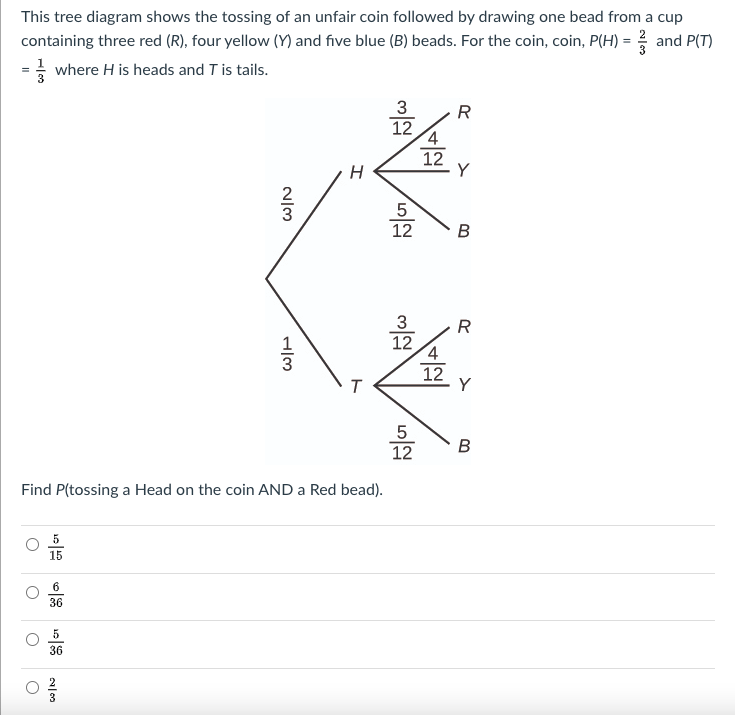 This tree diagram shows the tossing of an unfair coin followed by drawing one bead from a cup containing three red (R), four yellow (Y) and five blue (B) beads. For the coin, coin, P(H) = $\frac{2}{3}$ and P(T) = $\frac{1}{3}$ where H is heads and T is tails.

$\frac{2}{3}$ H $\frac{3}{12}$ R $\frac{4}{12}$ Y $\frac{5}{12}$ B

$\frac{1}{3}$ T $\frac{3}{12}$ R $\frac{4}{12}$ Y $\frac{5}{12}$ B

Find P(tossing a Head on the coin AND a Red bead).

$\frac{5}{15}$

$\frac{6}{36}$

$\frac{5}{36}$

$\frac{2}{3}$