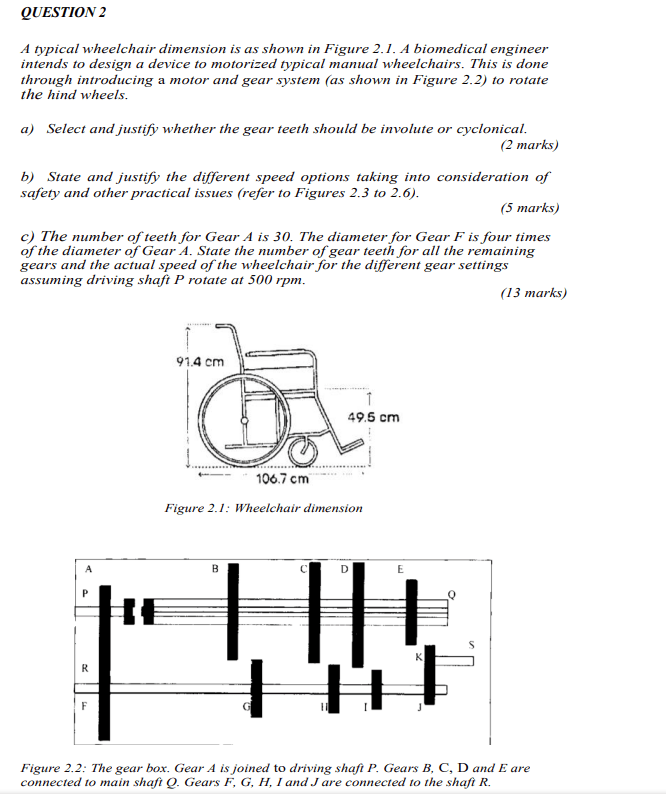 QUESTION 2

A typical wheelchair dimension is as shown in Figure 2.1. A biomedical engineer intends to design a device to motorized typical manual wheelchairs. This is done through introducing a motor and gear system (as shown in Figure 2.2) to rotate the hind wheels.

a) Select and justify whether the gear teeth should be involute or cyclonical.
(2 marks)

b) State and justify the different speed options taking into consideration of safety and other practical issues (refer to Figures 2.3 to 2.6).
(5 marks)

c) The number of teeth for Gear A is 30. The diameter for Gear F is four times of the diameter of Gear A. State the number of gear teeth for all the remaining gears and the actual speed of the wheelchair for the different gear settings assuming driving shaft P rotate at 500 rpm.
(13 marks)

91.4 cm
49.5 cm
106.7 cm

Figure 2.1: Wheelchair dimension

A
B
C
D
E
P
Q
S
K
R
F
G
H
I
J

Figure 2.2: The gear box. Gear A is joined to driving shaft P. Gears B, C, D and E are connected to main shaft Q. Gears F, G, H, I and J are connected to the shaft R.