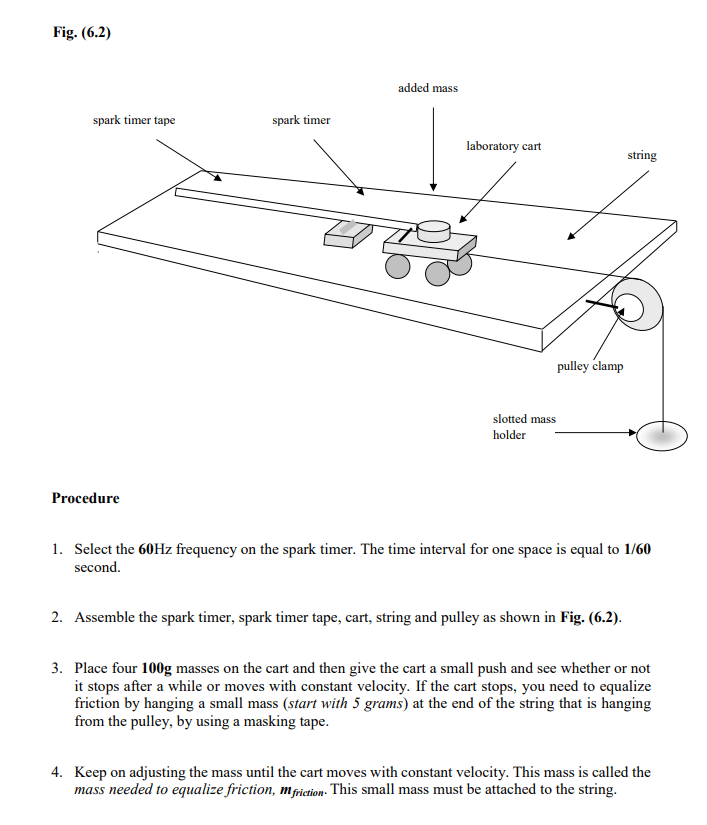 Fig. (6.2)

added mass

spark timer tape

spark timer

laboratory cart

string

pulley clamp

slotted mass holder

Procedure

1. Select the 60Hz frequency on the spark timer. The time interval for one space is equal to 1/60 second.

2. Assemble the spark timer, spark timer tape, cart, string and pulley as shown in Fig. (6.2).

3. Place four 100g masses on the cart and then give the cart a small push and see whether or not it stops after a while or moves with constant velocity. If the cart stops, you need to equalize friction by hanging a small mass (start with 5 grams) at the end of the string that is hanging from the pulley, by using a masking tape.

4. Keep on adjusting the mass until the cart moves with constant velocity. This mass is called the mass needed to equalize friction, $m_{friction}$. This small mass must be attached to the string.