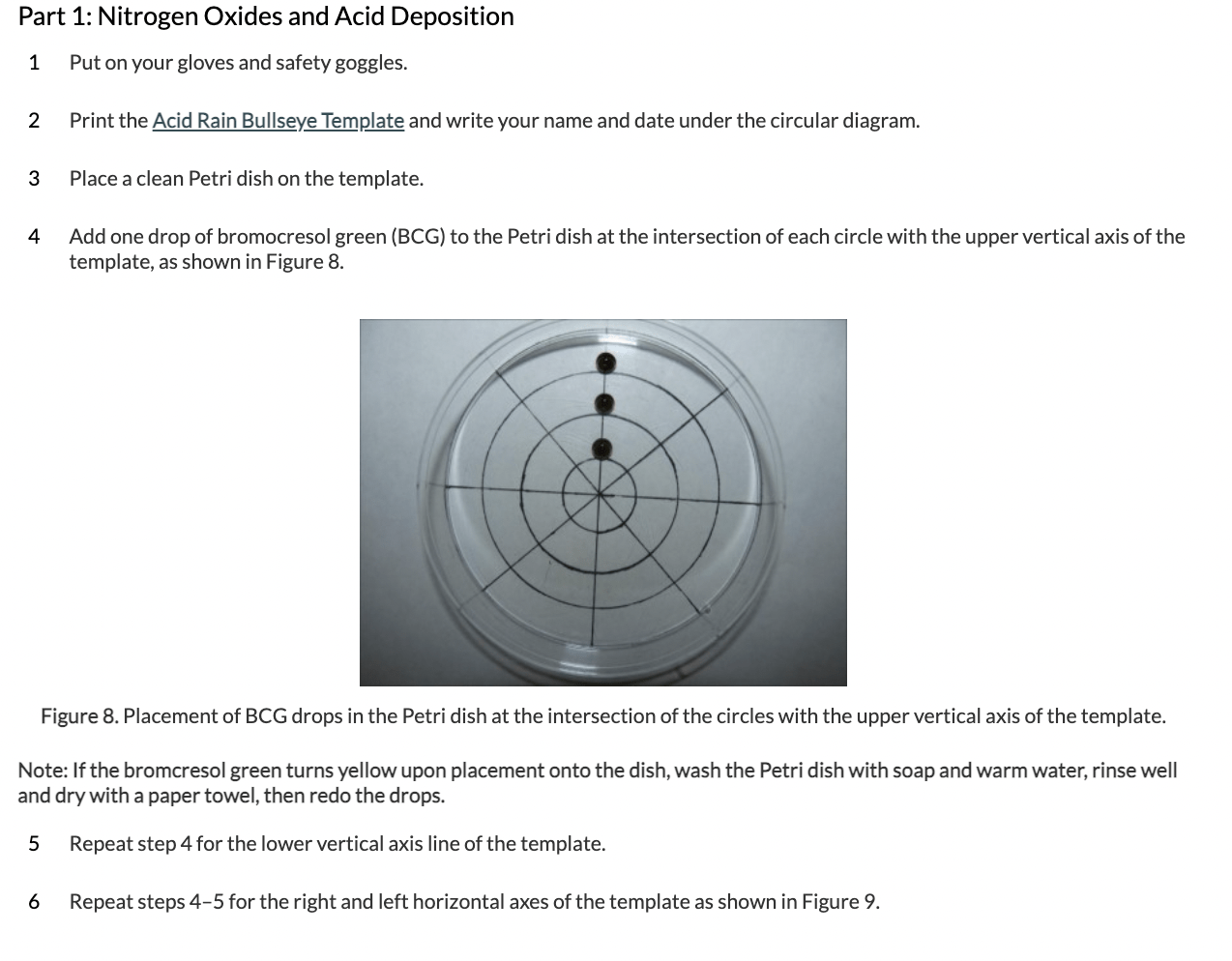 Part 1: Nitrogen Oxides and Acid Deposition

1 Put on your gloves and safety goggles.

2 Print the Acid Rain Bullseye Template and write your name and date under the circular diagram.

3 Place a clean Petri dish on the template.

4 Add one drop of bromocresol green (BCG) to the Petri dish at the intersection of each circle with the upper vertical axis of the template, as shown in Figure 8.

Figure 8. Placement of BCG drops in the Petri dish at the intersection of the circles with the upper vertical axis of the template.

Note: If the bromcresol green turns yellow upon placement onto the dish, wash the Petri dish with soap and warm water, rinse well and dry with a paper towel, then redo the drops.

5 Repeat step 4 for the lower vertical axis line of the template.

6 Repeat steps 4–5 for the right and left horizontal axes of the template as shown in Figure 9.