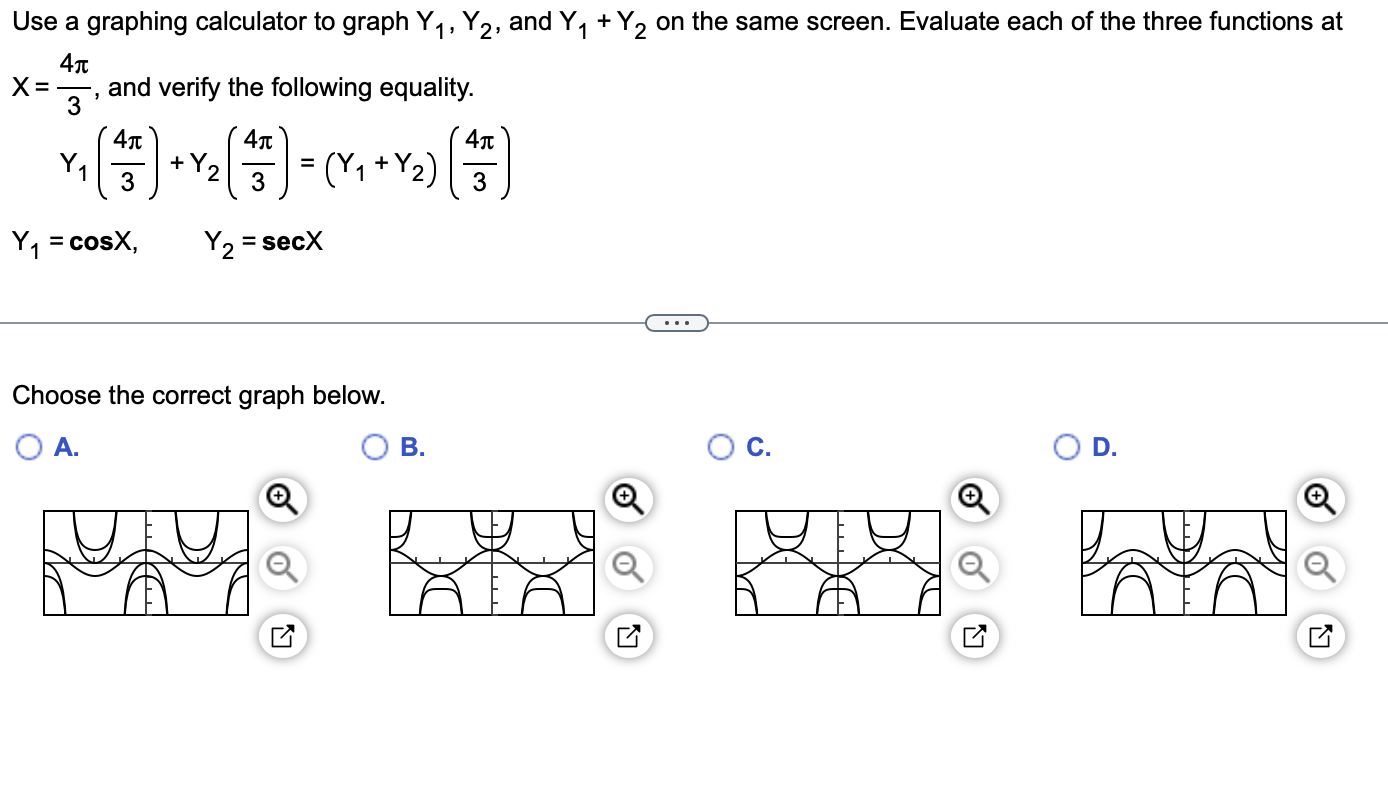 Use a graphing calculator to graph $Y_1$, $Y_2$, and $Y_1 + Y_2$ on the same screen. Evaluate each of the three functions at $X = \frac{4\pi}{3}$, and verify the following equality.

$Y_1\left(\frac{4\pi}{3}\right) + Y_2\left(\frac{4\pi}{3}\right) = (Y_1 + Y_2)\left(\frac{4\pi}{3}\right)$

$Y_1 = \cos X$,     $Y_2 = \sec X$

...

Choose the correct graph below.

A.

B.

C.

D.