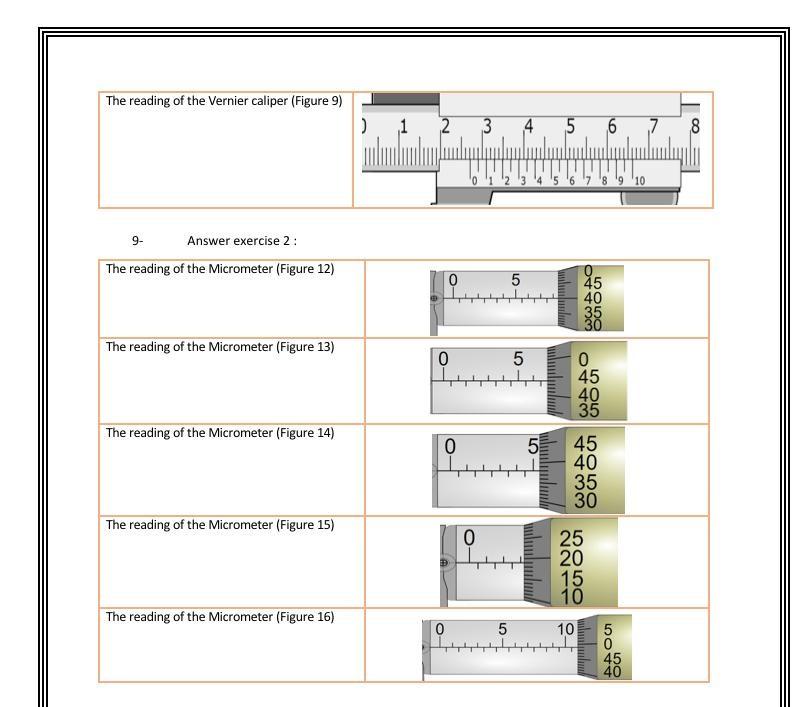 | The reading of the Vernier caliper (Figure 9) | 1 2 3 4 5 6 7 8 0 1 2 3 4 5 6 7 8 9 10 |
|---|---|

9- Answer exercise 2 :

| The reading of the Micrometer (Figure 12) | 0 5 0 45 40 35 30 |
|---|---|
| The reading of the Micrometer (Figure 13) | 0 5 0 45 40 35 |
| The reading of the Micrometer (Figure 14) | 0 5 45 40 35 30 |
| The reading of the Micrometer (Figure 15) | 0 25 20 15 10 |
| The reading of the Micrometer (Figure 16) | 0 5 10 5 0 45 40 |