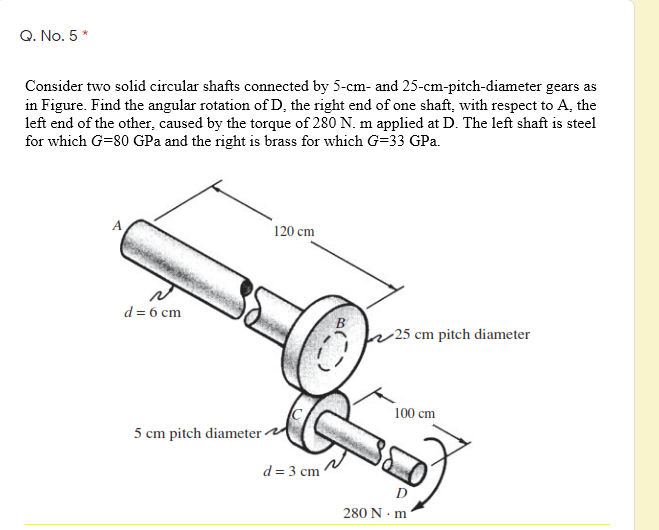 Q. No. 5 *

Consider two solid circular shafts connected by 5-cm- and 25-cm-pitch-diameter gears as in Figure. Find the angular rotation of D, the right end of one shaft, with respect to A, the left end of the other, caused by the torque of 280 N. m applied at D. The left shaft is steel for which $G$=80 GPa and the right is brass for which $G$=33 GPa.

A
120 cm
$d = 6$ cm
B
25 cm pitch diameter
C
100 cm
5 cm pitch diameter
$d = 3$ cm
D
280 N · m