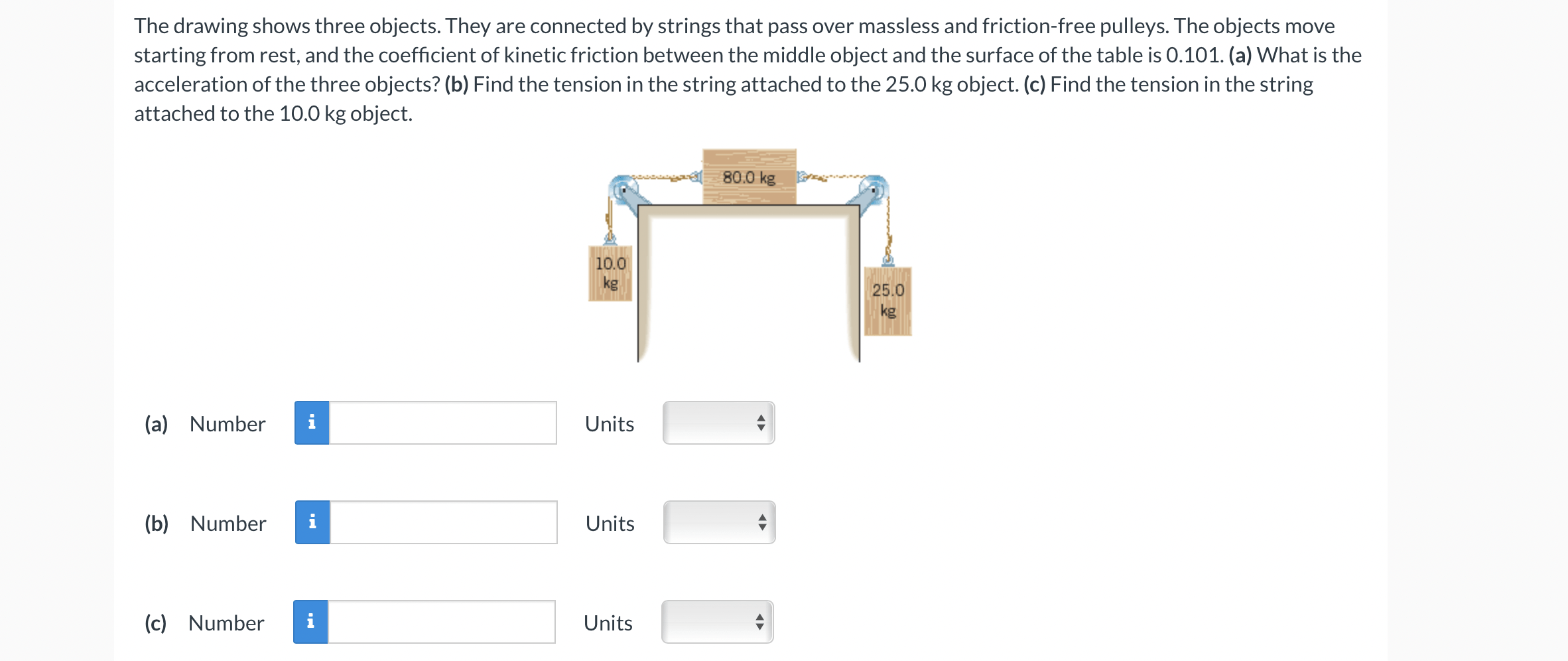 The drawing shows three objects. They are connected by strings that pass over massless and friction-free pulleys. The objects move starting from rest, and the coefficient of kinetic friction between the middle object and the surface of the table is 0.101. (a) What is the acceleration of the three objects? (b) Find the tension in the string attached to the 25.0 kg object. (c) Find the tension in the string attached to the 10.0 kg object.

80.0 kg

10.0 kg

25.0 kg

(a) Number i Units

(b) Number i Units

(c) Number i Units