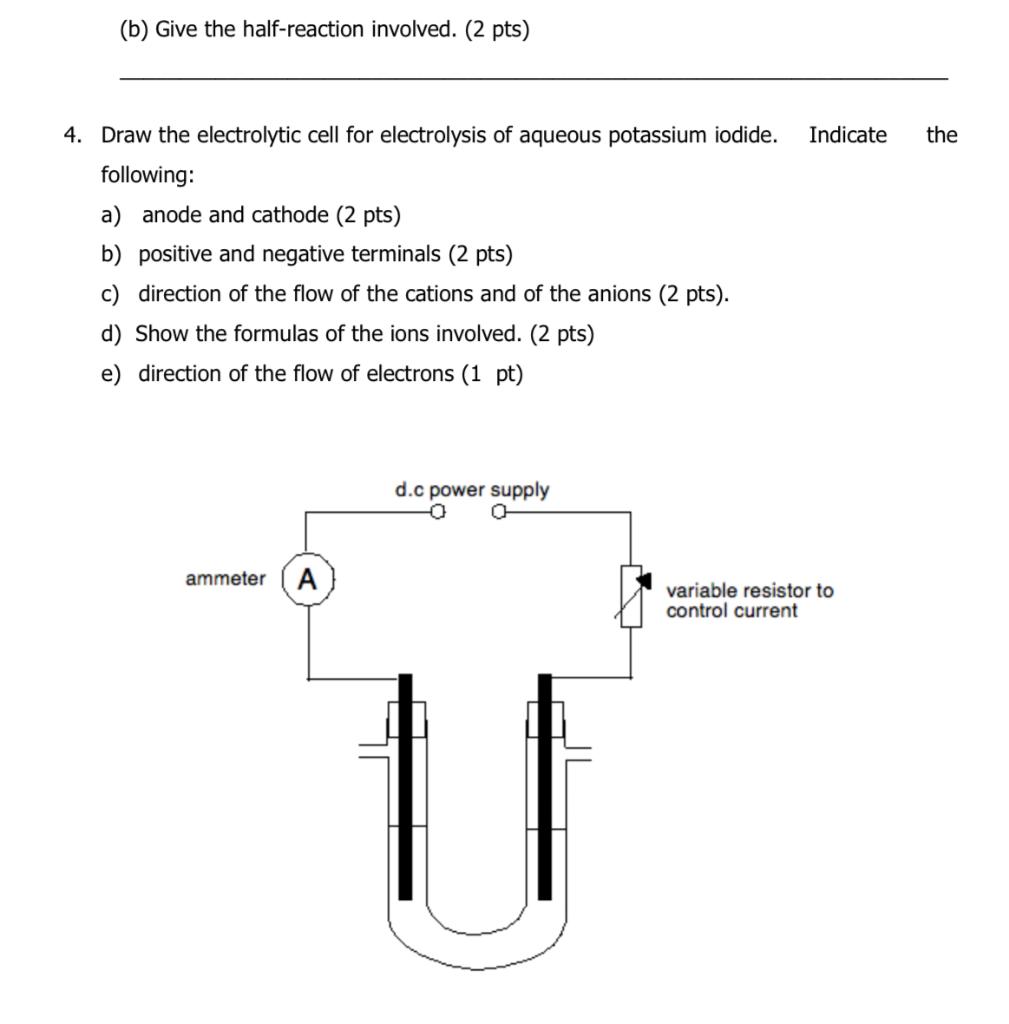 (b) Give the half-reaction involved. (2 pts)

4. Draw the electrolytic cell for electrolysis of aqueous potassium iodide. Indicate the following:

a) anode and cathode (2 pts)

b) positive and negative terminals (2 pts)

c) direction of the flow of the cations and of the anions (2 pts).

d) Show the formulas of the ions involved. (2 pts)

e) direction of the flow of electrons (1 pt)

d.c power supply

ammeter

A

variable resistor to control current