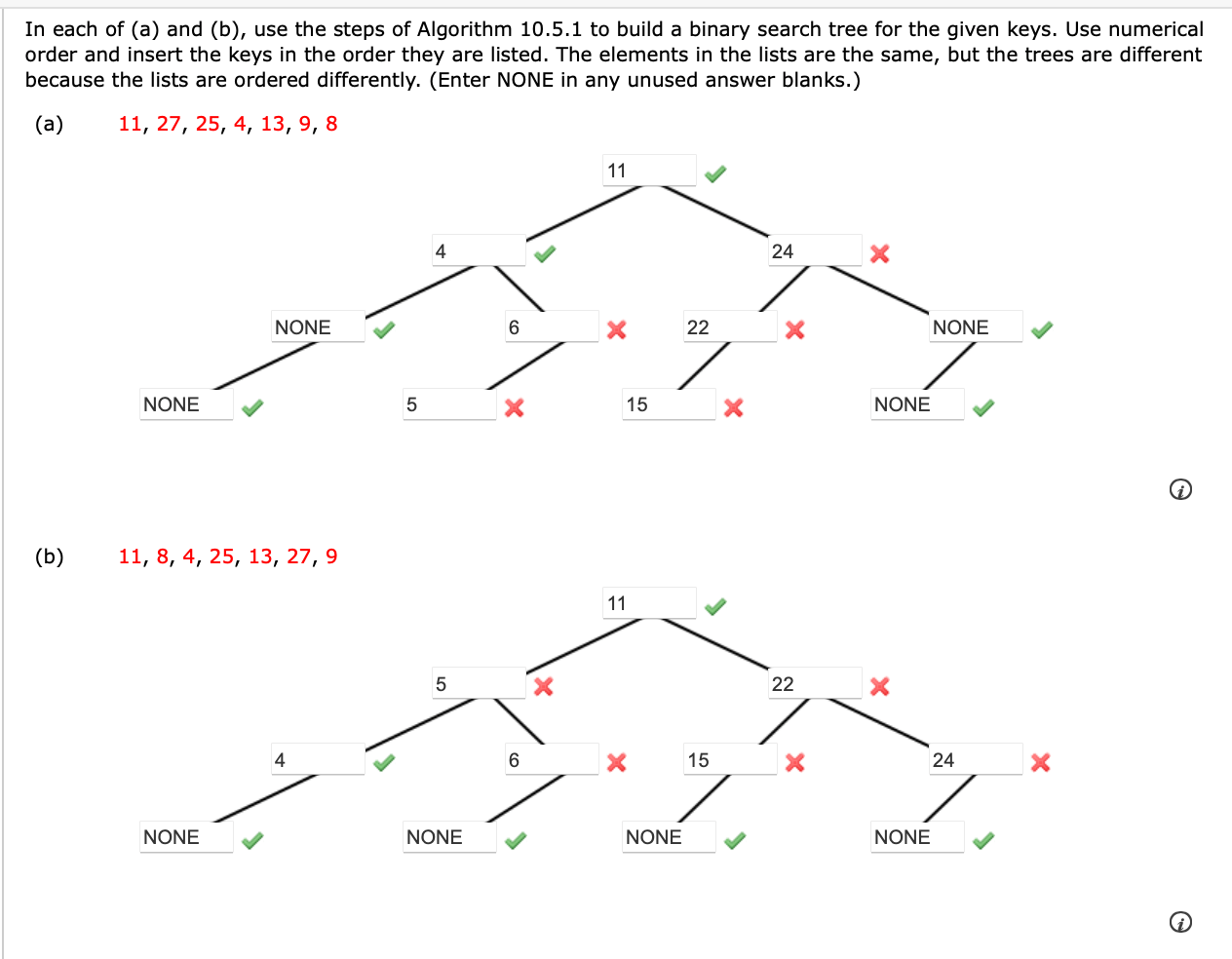 In each of (a) and (b), use the steps of Algorithm 10.5.1 to build a binary search tree for the given keys. Use numerical order and insert the keys in the order they are listed. The elements in the lists are the same, but the trees are different because the lists are ordered differently. (Enter NONE in any unused answer blanks.)

(a) 11, 27, 25, 4, 13, 9, 8

11

4

24

NONE

6

22

NONE

NONE

5

15

NONE

(b) 11, 8, 4, 25, 13, 27, 9

11

5

22

4

6

15

24

NONE

NONE

NONE

NONE