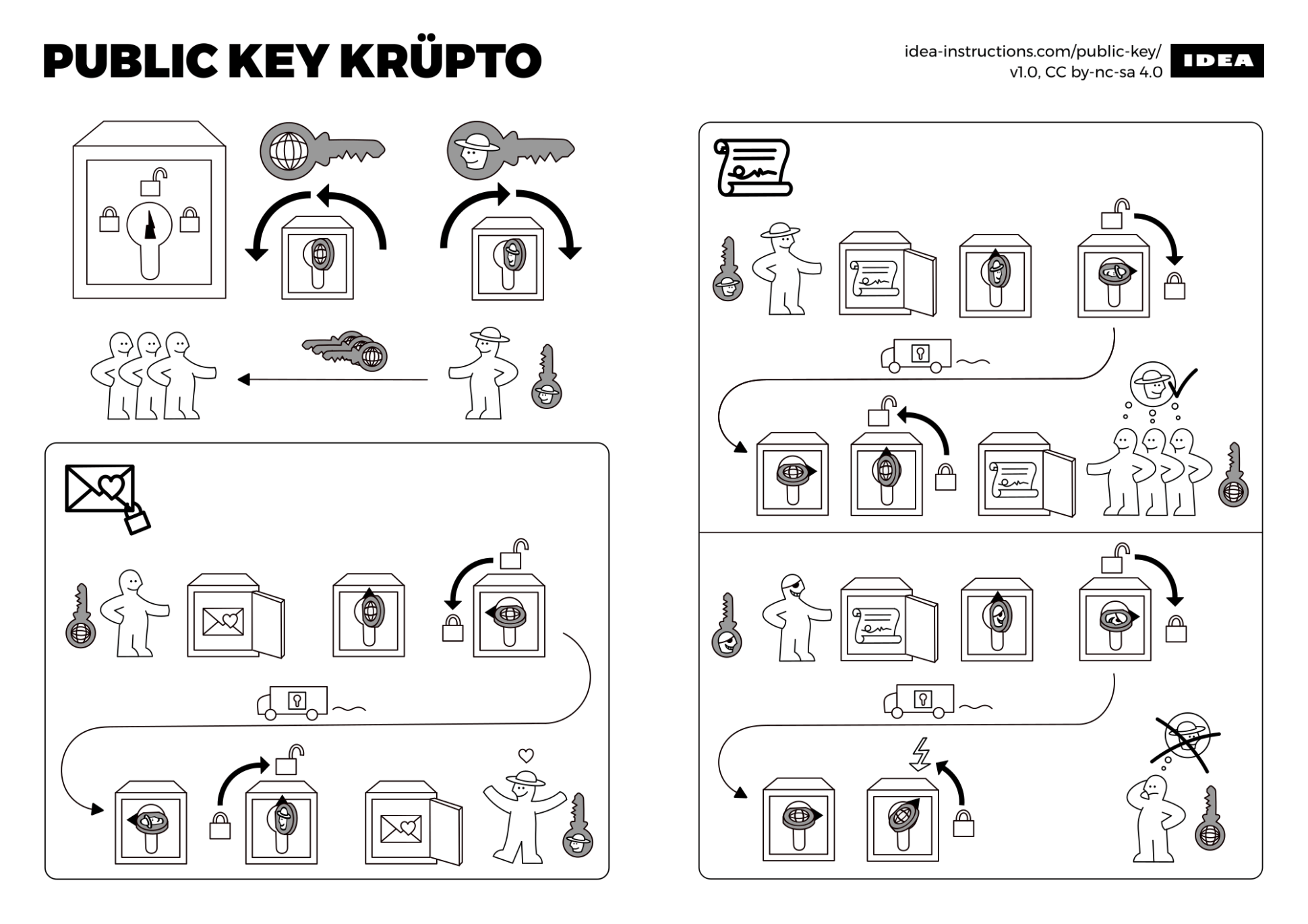 PUBLIC KEY KRÜPTO

idea-instructions.com/public-key/
v1.0, CC by-nc-sa 4.0

IDEA