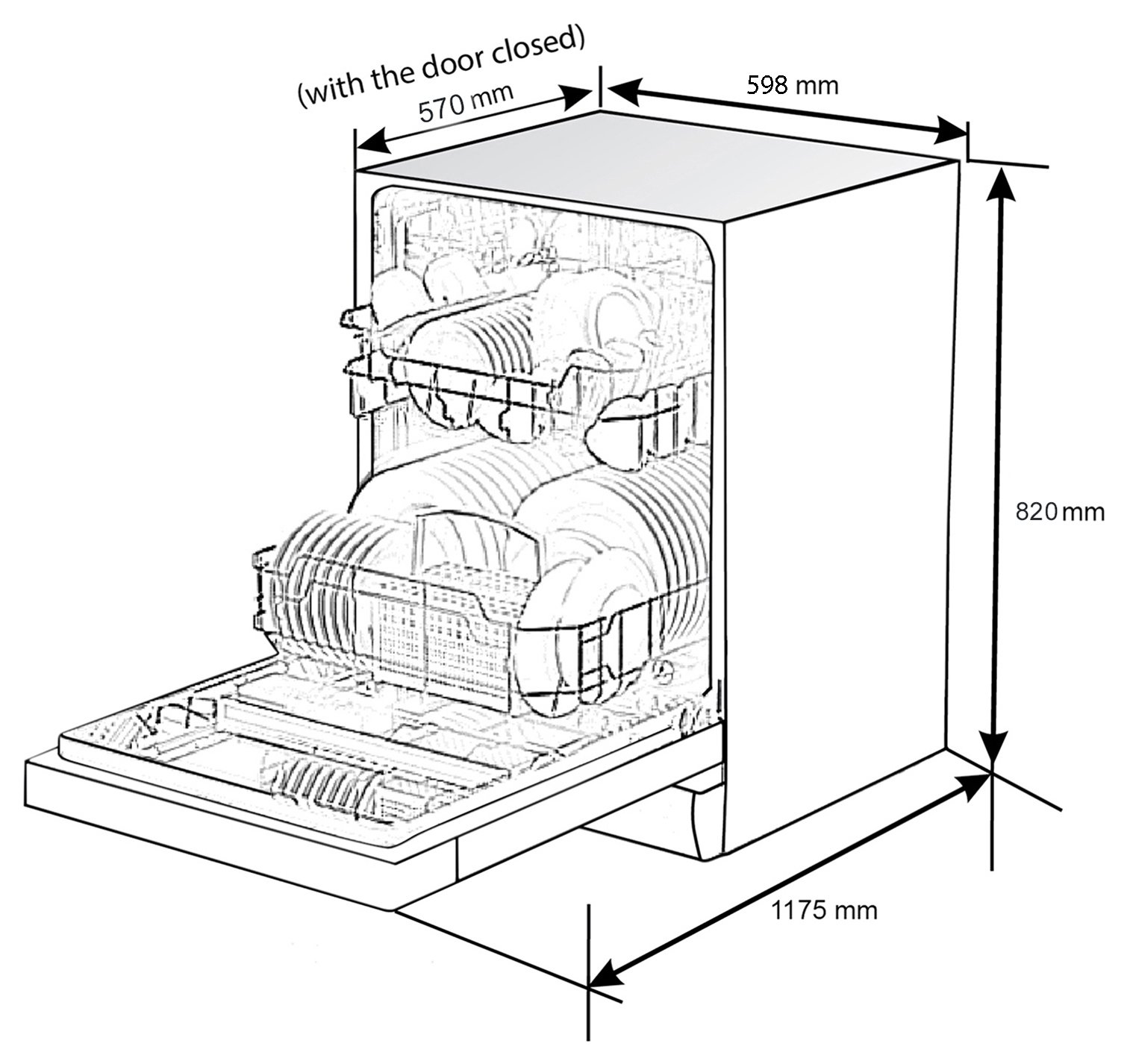 (with the door closed)
570 mm
598 mm
820 mm
1175 mm