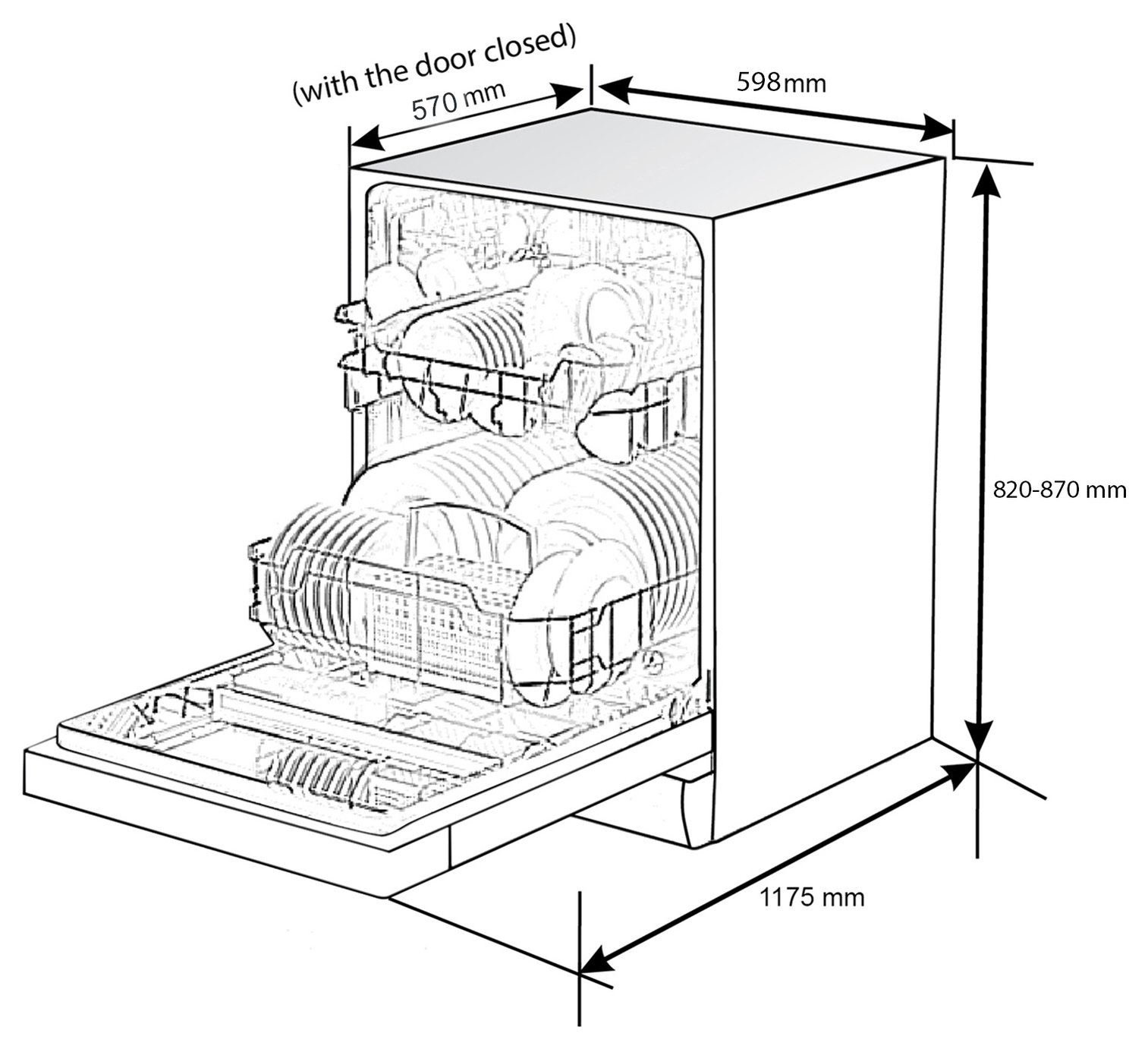 (with the door closed)
570 mm
598mm
820-870 mm
1175 mm