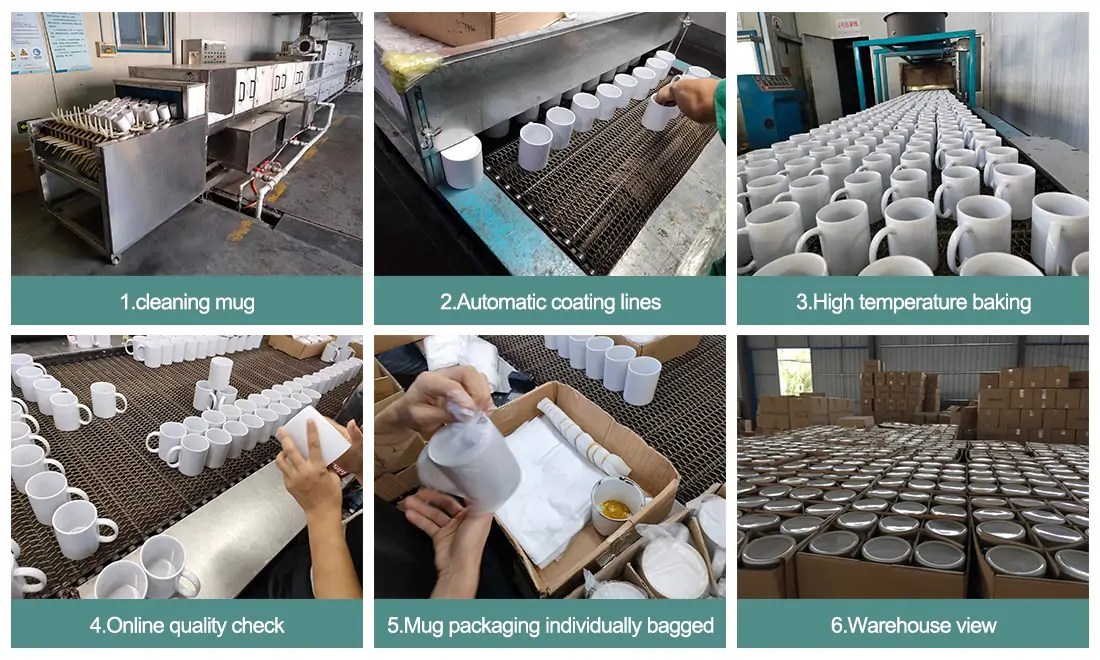 1.cleaning mug

2.Automatic coating lines

3.High temperature baking

4.Online quality check

5.Mug packaging individually bagged

6.Warehouse view