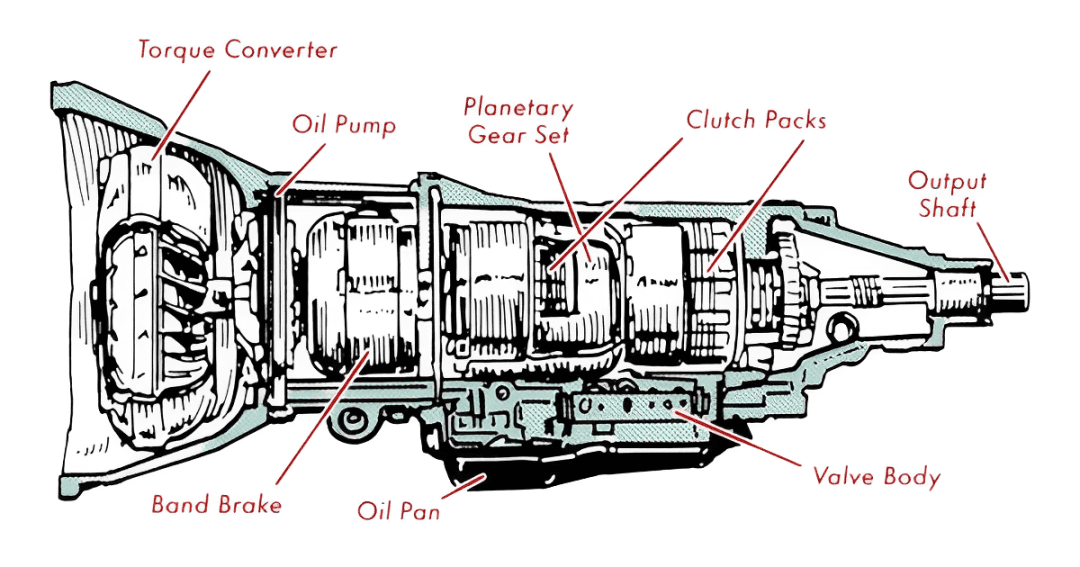 Torque Converter

Oil Pump

Planetary Gear Set

Clutch Packs

Output Shaft

Band Brake

Oil Pan

Valve Body