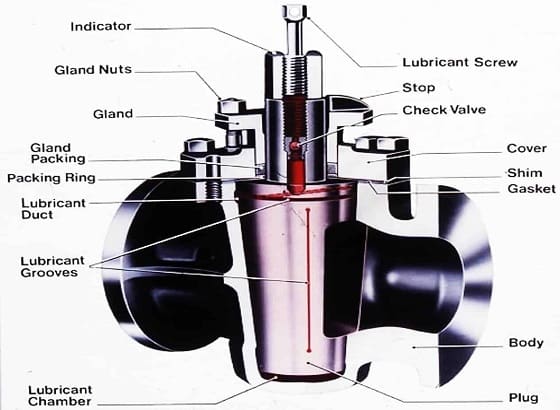 Indicator
Gland Nuts
Gland
Gland Packing
Packing Ring
Lubricant Duct
Lubricant Grooves
Lubricant Chamber
Lubricant Screw
Stop
Check Valve
Cover
Shim
Gasket
Body
Plug