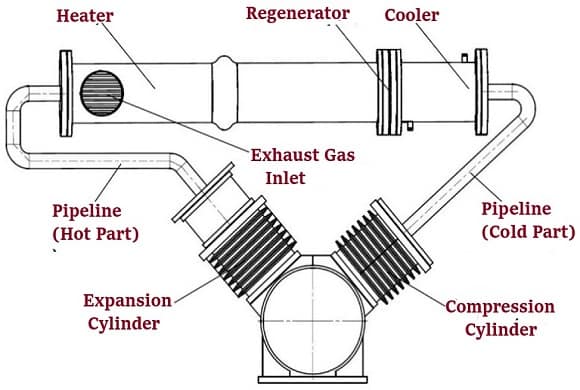 Heater
Regenerator
Cooler
Exhaust Gas Inlet
Pipeline (Hot Part)
Pipeline (Cold Part)
Expansion Cylinder
Compression Cylinder