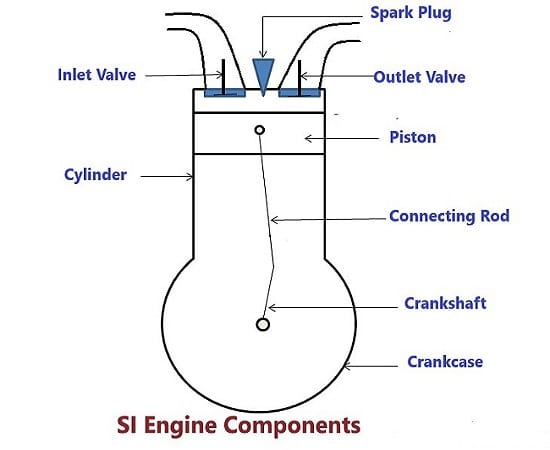 Spark Plug

Inlet Valve

Outlet Valve

Piston

Cylinder

Connecting Rod

Crankshaft

Crankcase

SI Engine Components