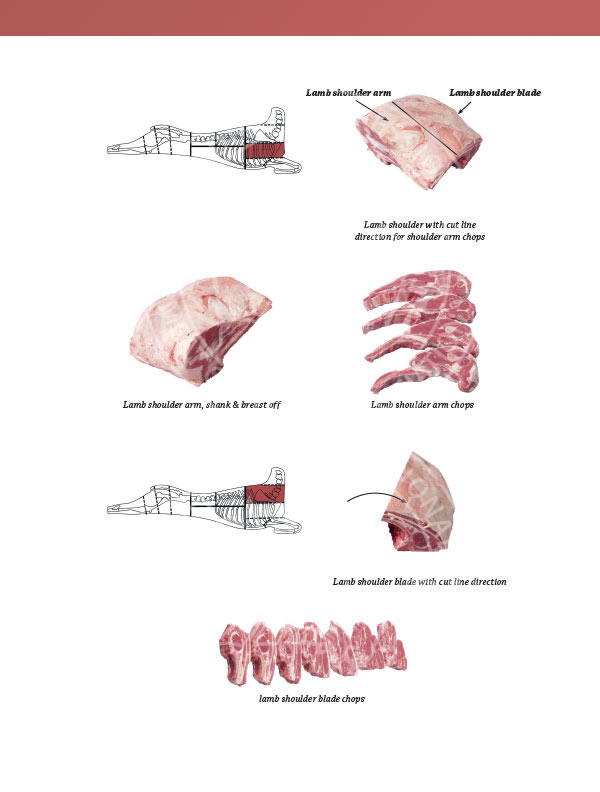 Lamb shoulder arm

Lamb shoulder blade

Lamb shoulder with cut line direction for shoulder arm chops

Lamb shoulder arm, shank & breast off

Lamb shoulder arm chops

Lamb shoulder blade with cut line direction

lamb shoulder blade chops