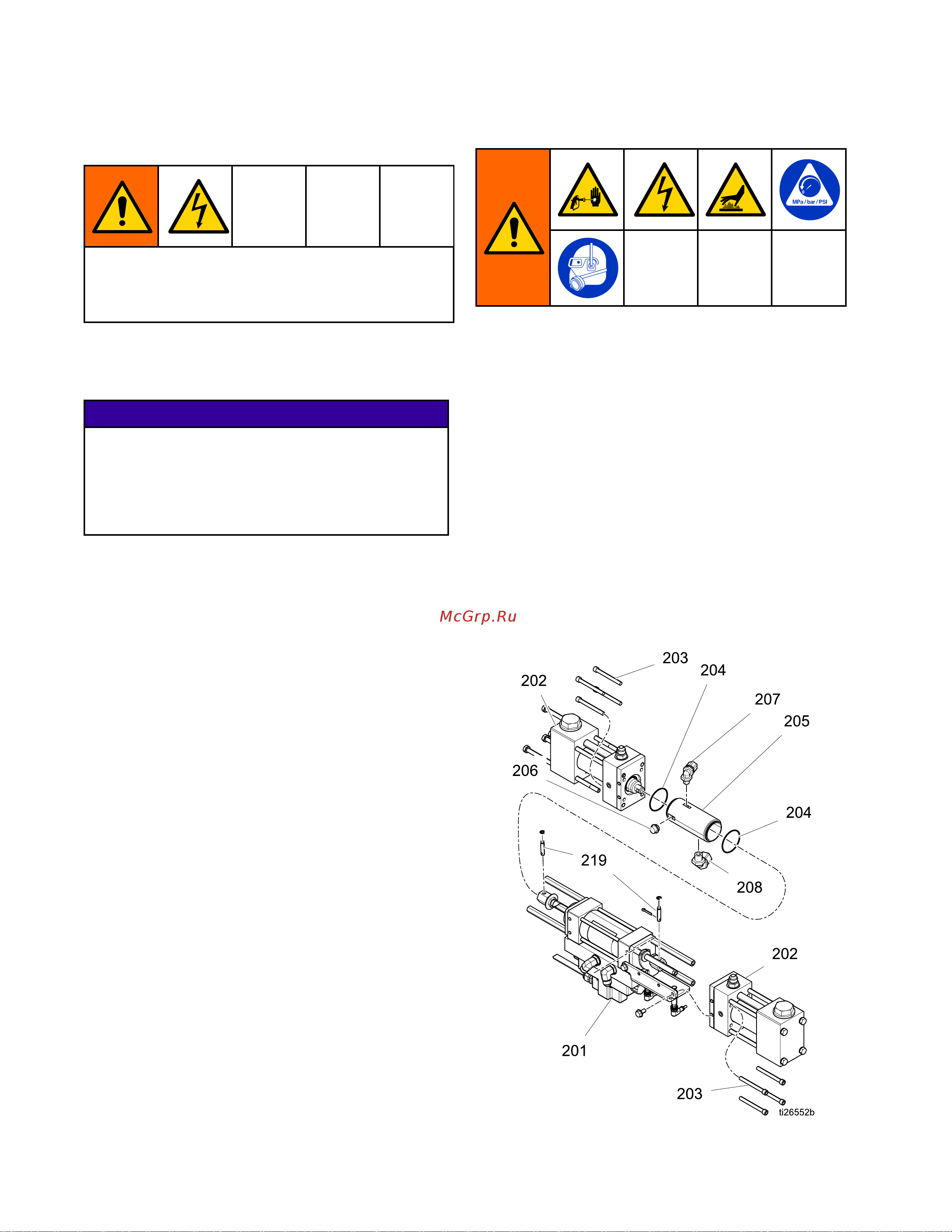 MPa / bar / PSI

McGrp.Ru

203
204
202
207
205
206
204
219
208
202
201
203
ti26552b