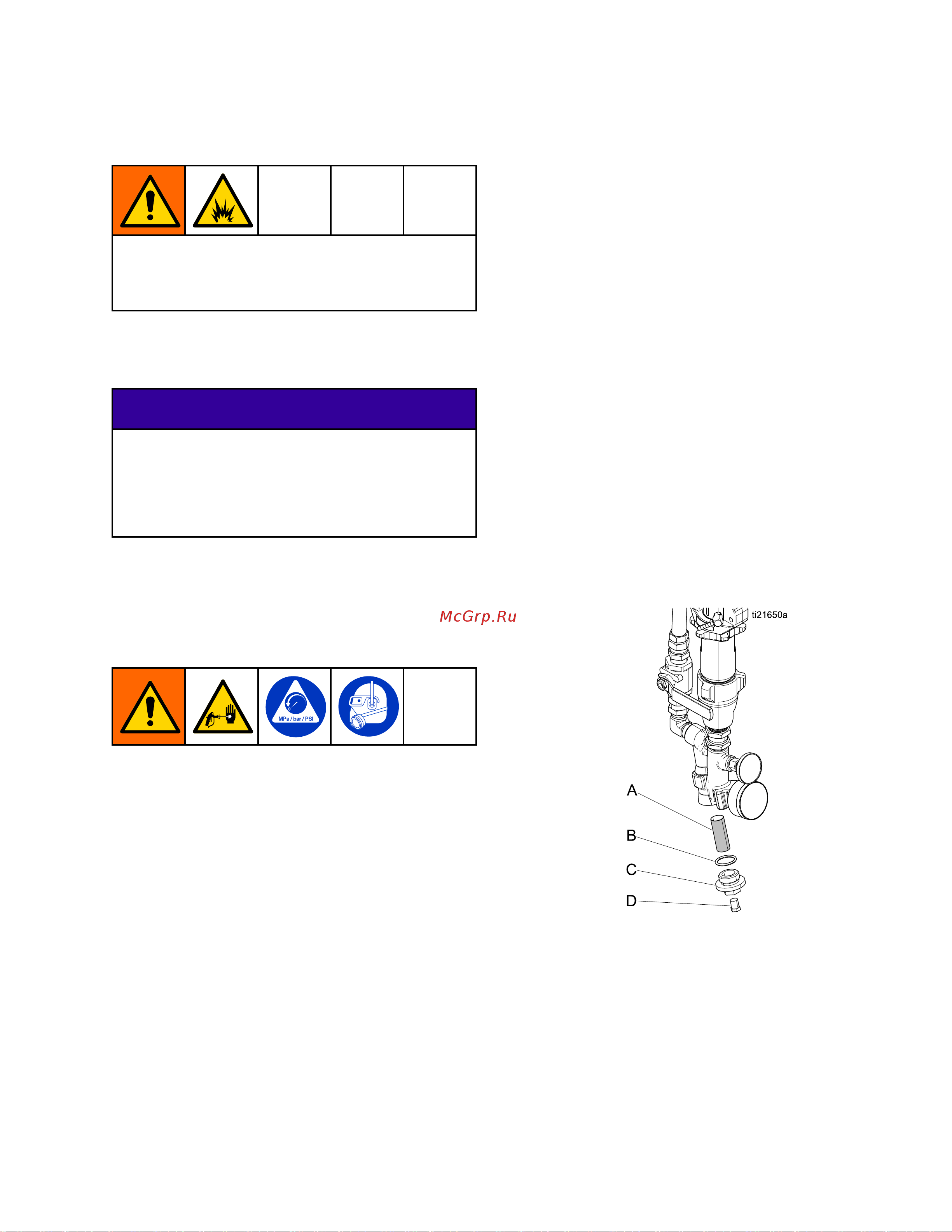 McGrp.Ru

MPa / bar / PSI

ti21650a

A

B

C

D