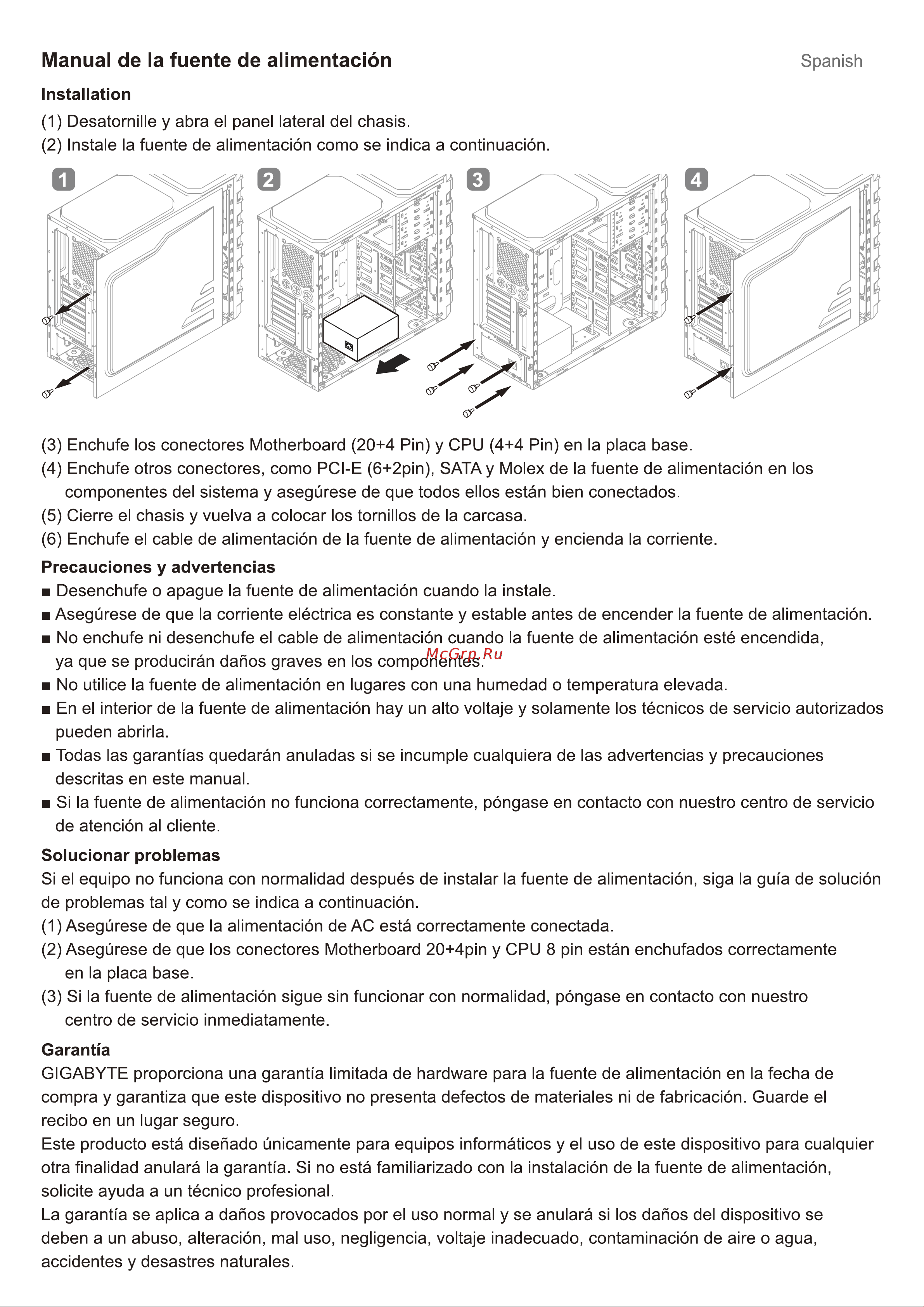 Manual de la fuente de alimentación

Spanish

Installation

(1) Desatornille y abra el panel lateral del chasis.
(2) Instale la fuente de alimentación como se indica a continuación.

1 2 3 4

(3) Enchufe los conectores Motherboard (20+4 Pin) y CPU (4+4 Pin) en la placa base.
(4) Enchufe otros conectores, como PCI-E (6+2pin), SATA y Molex de la fuente de alimentación en los componentes del sistema y asegúrese de que todos ellos están bien conectados.
(5) Cierre el chasis y vuelva a colocar los tornillos de la carcasa.
(6) Enchufe el cable de alimentación de la fuente de alimentación y encienda la corriente.

Precauciones y advertencias

■ Desenchufe o apague la fuente de alimentación cuando la instale.
■ Asegúrese de que la corriente eléctrica es constante y estable antes de encender la fuente de alimentación.
■ No enchufe ni desenchufe el cable de alimentación cuando la fuente de alimentación esté encendida, ya que se producirán daños graves en los componentes.
McGrp.Ru
■ No utilice la fuente de alimentación en lugares con una humedad o temperatura elevada.
■ En el interior de la fuente de alimentación hay un alto voltaje y solamente los técnicos de servicio autorizados pueden abrirla.
■ Todas las garantías quedarán anuladas si se incumple cualquiera de las advertencias y precauciones descritas en este manual.
■ Si la fuente de alimentación no funciona correctamente, póngase en contacto con nuestro centro de servicio de atención al cliente.

Solucionar problemas

Si el equipo no funciona con normalidad después de instalar la fuente de alimentación, siga la guía de solución de problemas tal y como se indica a continuación.
(1) Asegúrese de que la alimentación de AC está correctamente conectada.
(2) Asegúrese de que los conectores Motherboard 20+4pin y CPU 8 pin están enchufados correctamente en la placa base.
(3) Si la fuente de alimentación sigue sin funcionar con normalidad, póngase en contacto con nuestro centro de servicio inmediatamente.

Garantía

GIGABYTE proporciona una garantía limitada de hardware para la fuente de alimentación en la fecha de compra y garantiza que este dispositivo no presenta defectos de materiales ni de fabricación. Guarde el recibo en un lugar seguro.
Este producto está diseñado únicamente para equipos informáticos y el uso de este dispositivo para cualquier otra finalidad anulará la garantía. Si no está familiarizado con la instalación de la fuente de alimentación, solicite ayuda a un técnico profesional.
La garantía se aplica a daños provocados por el uso normal y se anulará si los daños del dispositivo se deben a un abuso, alteración, mal uso, negligencia, voltaje inadecuado, contaminación de aire o agua, accidentes y desastres naturales.