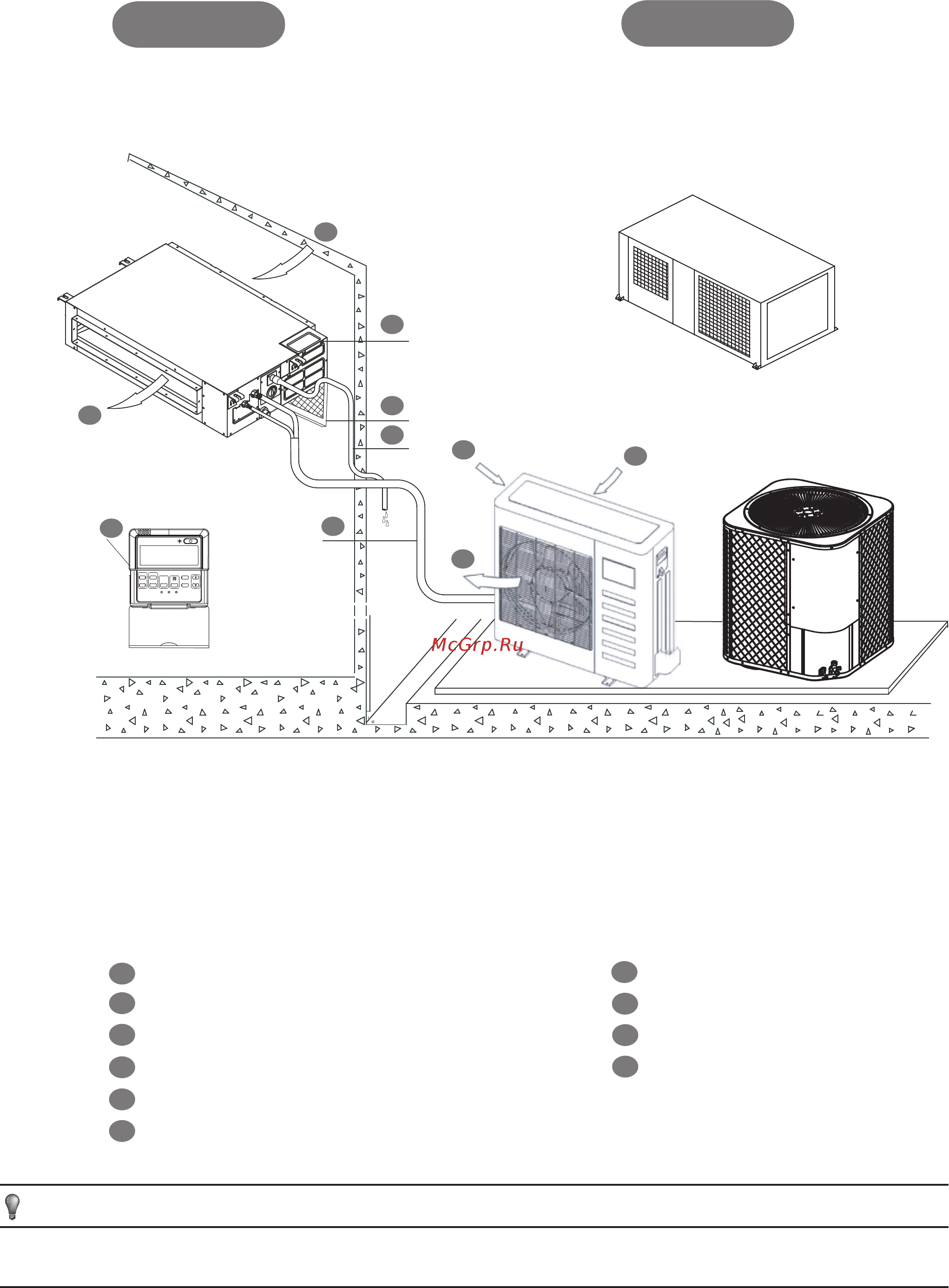 McGrp.Ru