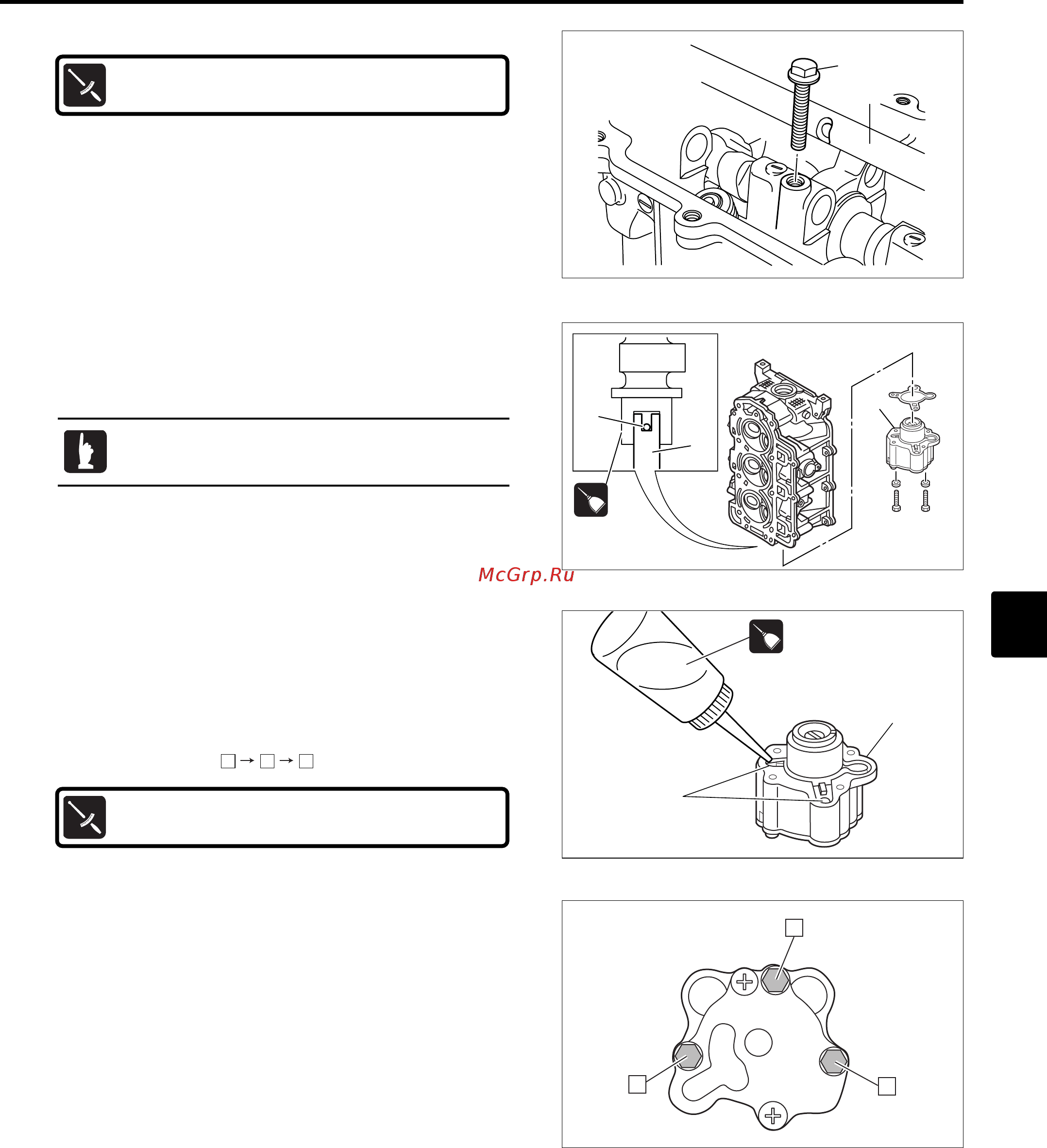 McGrp.Ru