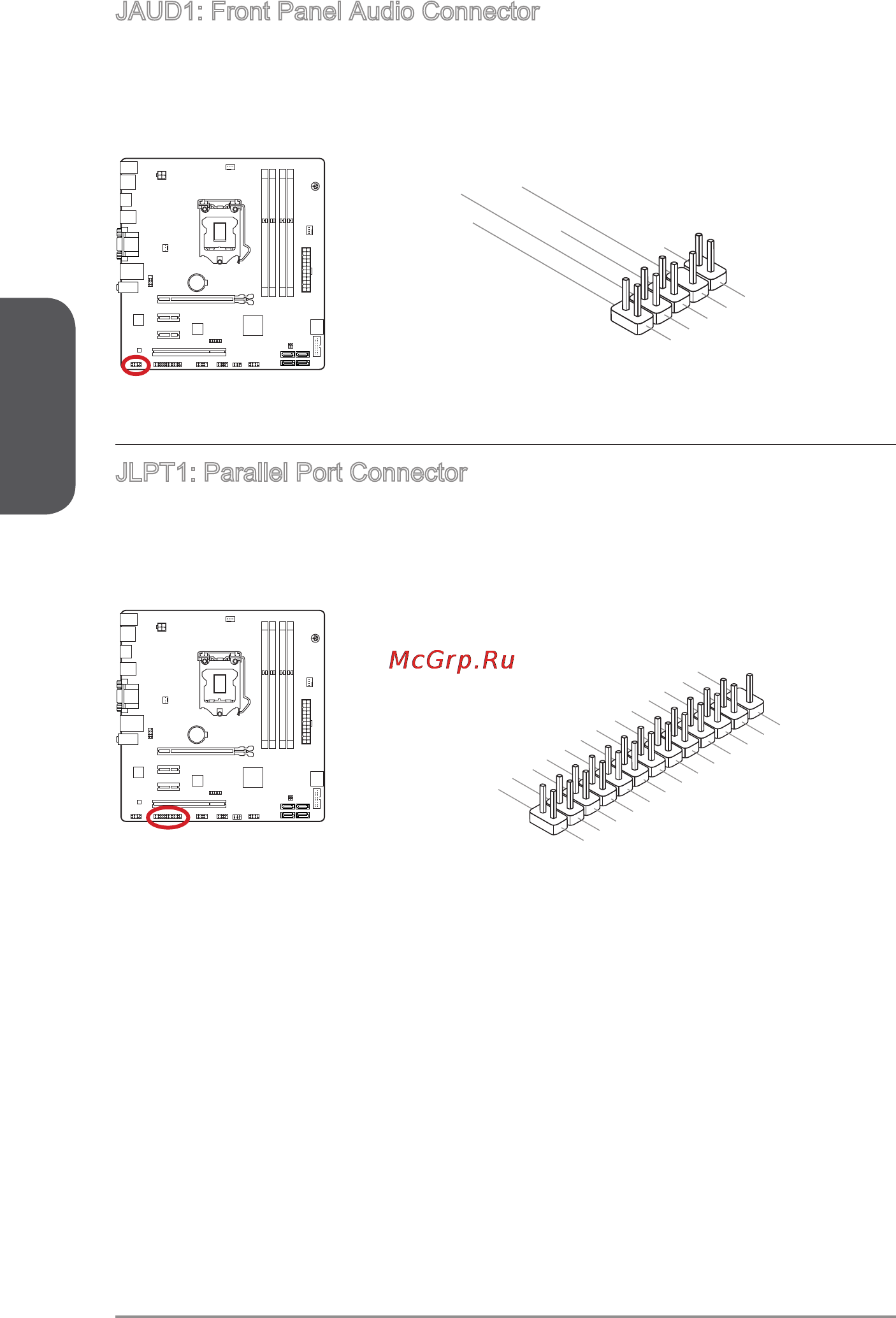 JAUD1: Front Panel Audio Connector

JLPT1: Parallel Port Connector

McGrp.Ru