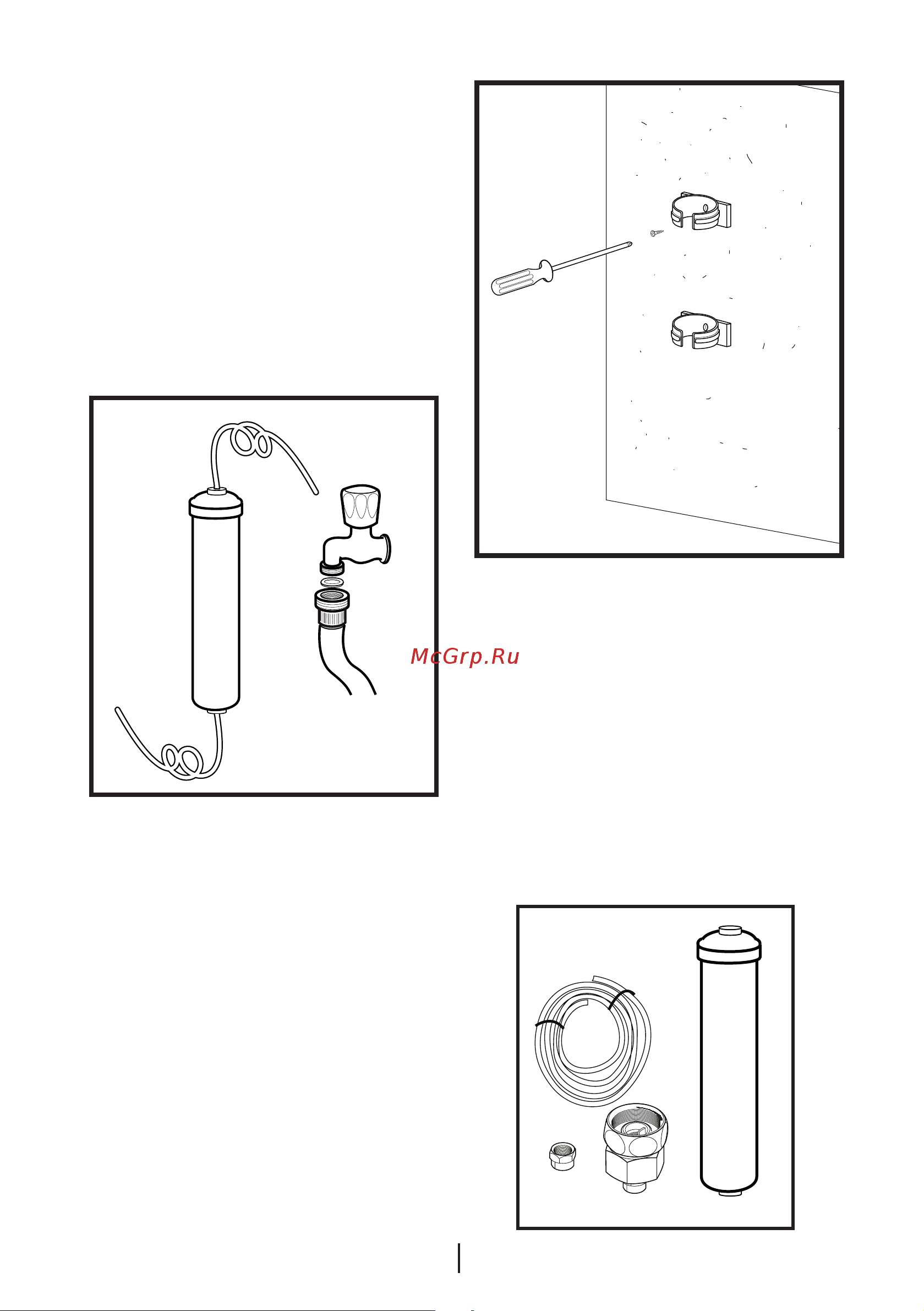 McGrp.Ru