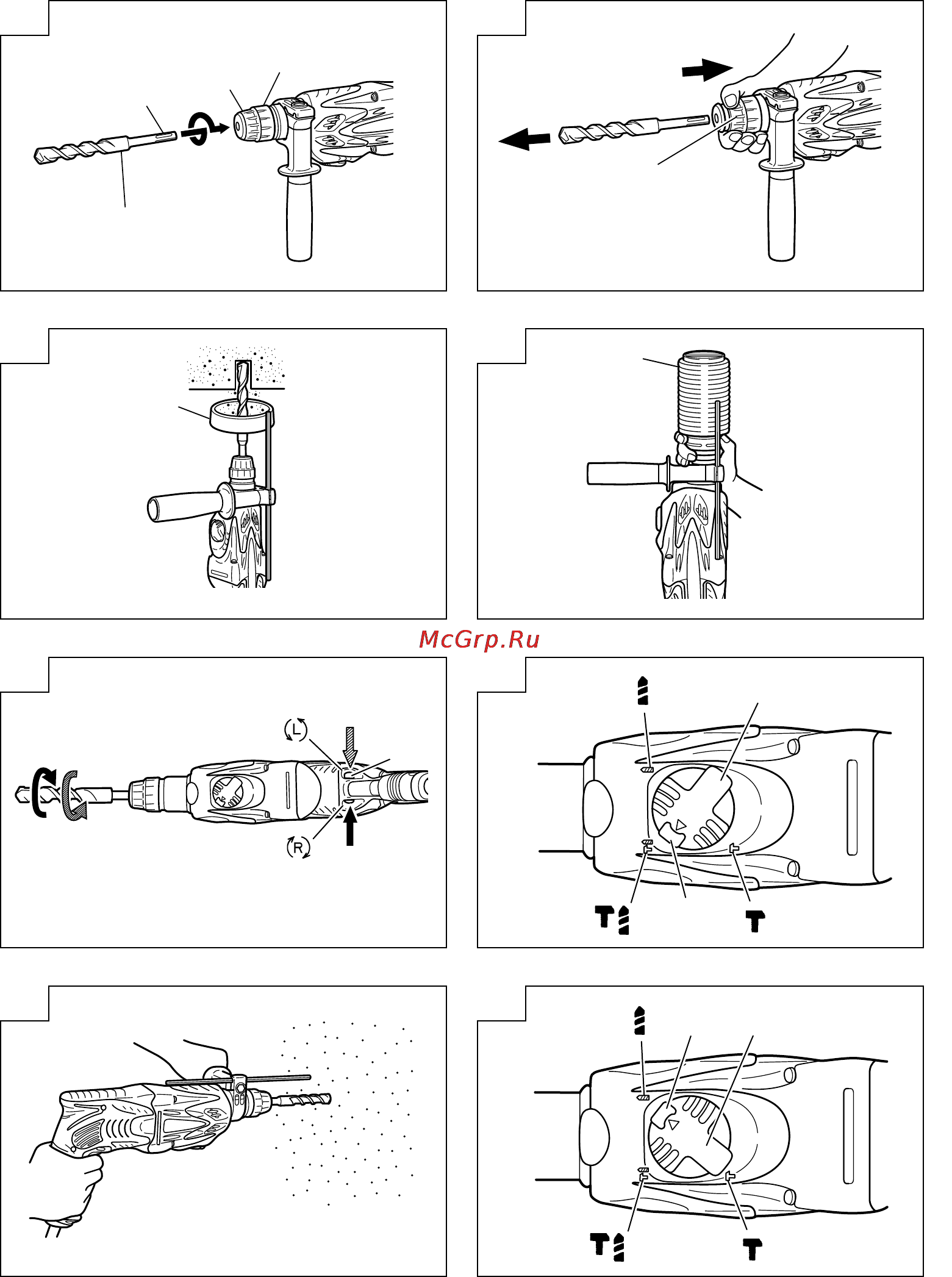 McGrp.Ru

L

R