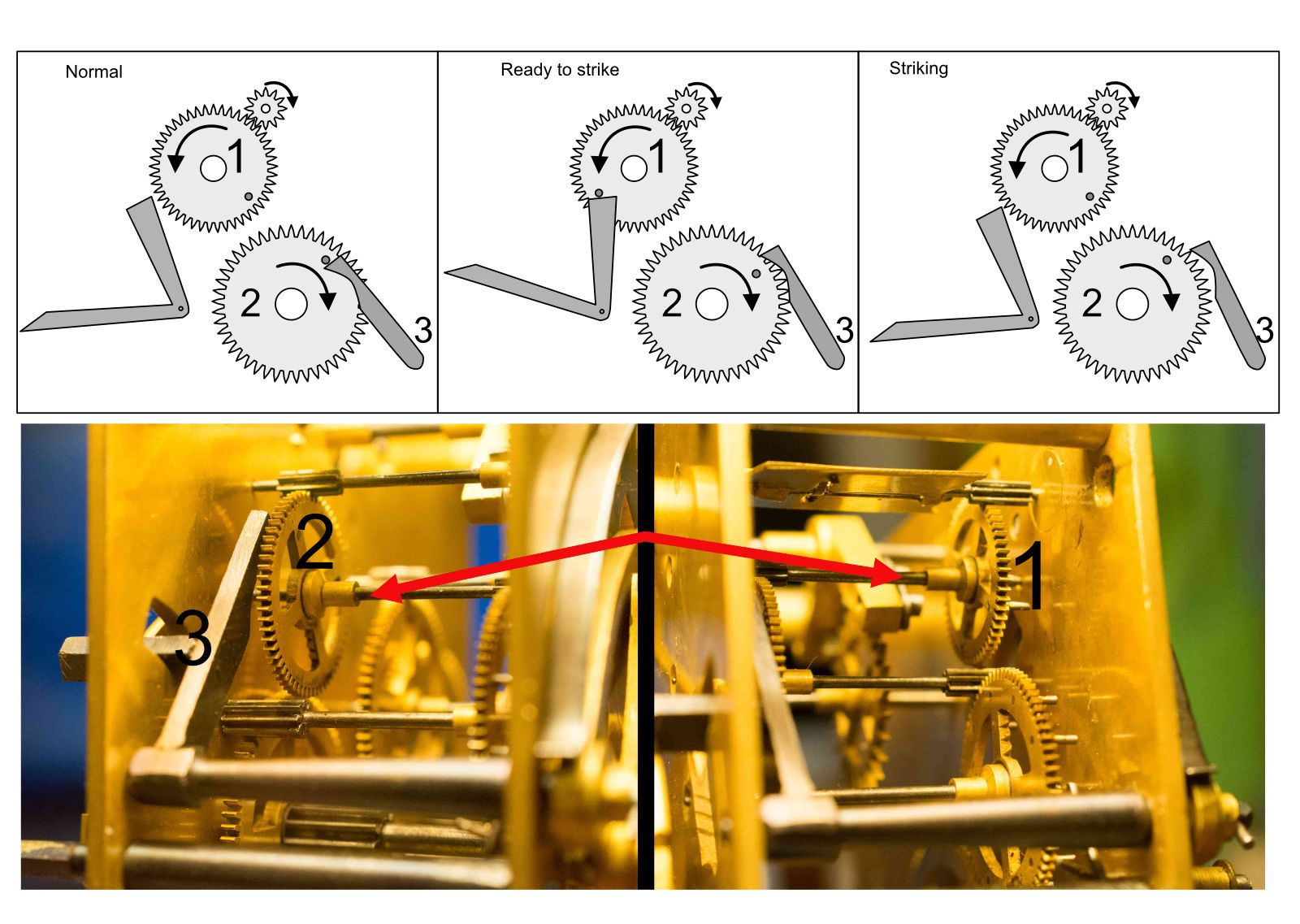 Normal

1

2

3

Ready to strike

1

2

3

Striking

1

2

3

2

3

1