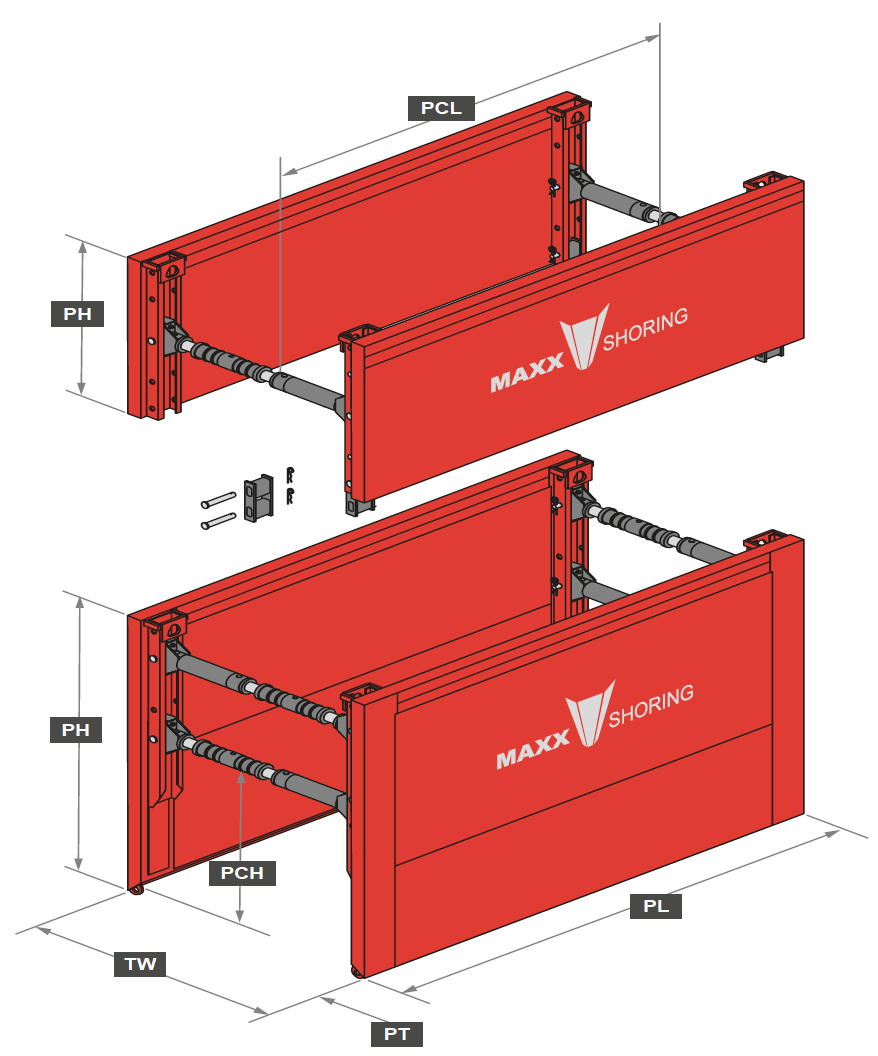 PCL
PH
MAXX SHORING
PH
MAXX SHORING
PCH
PL
TW
PT