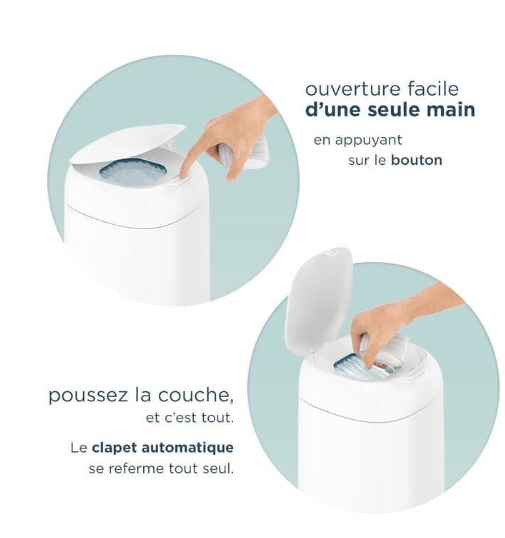 ouverture facile
d'une seule main

en appuyant
sur le bouton

poussez la couche,
et c'est tout.

Le clapet automatique
se referme tout seul.