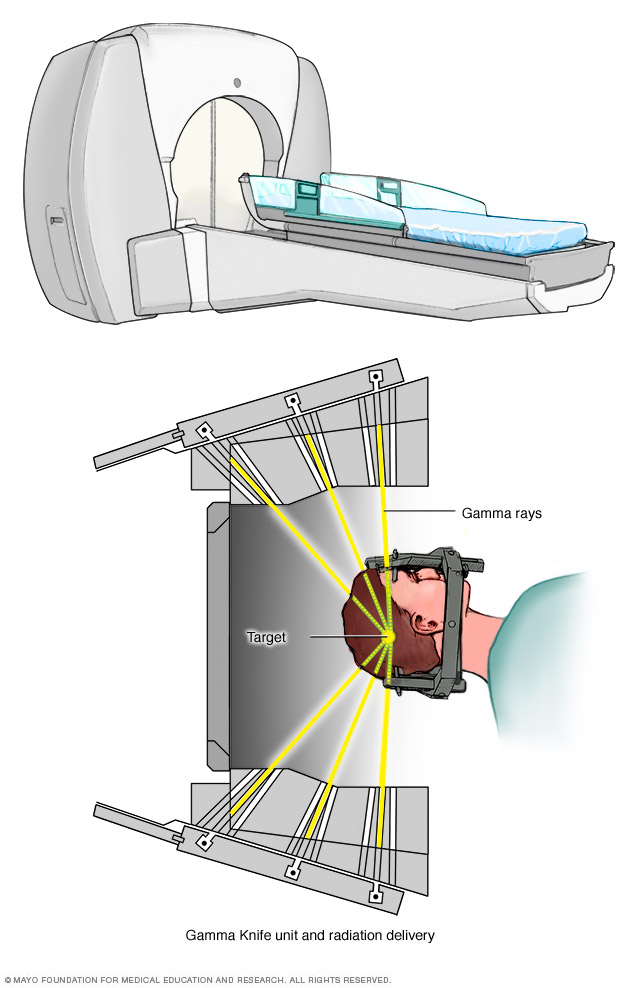 Gamma rays

Target

Gamma Knife unit and radiation delivery

© MAYO FOUNDATION FOR MEDICAL EDUCATION AND RESEARCH. ALL RIGHTS RESERVED.