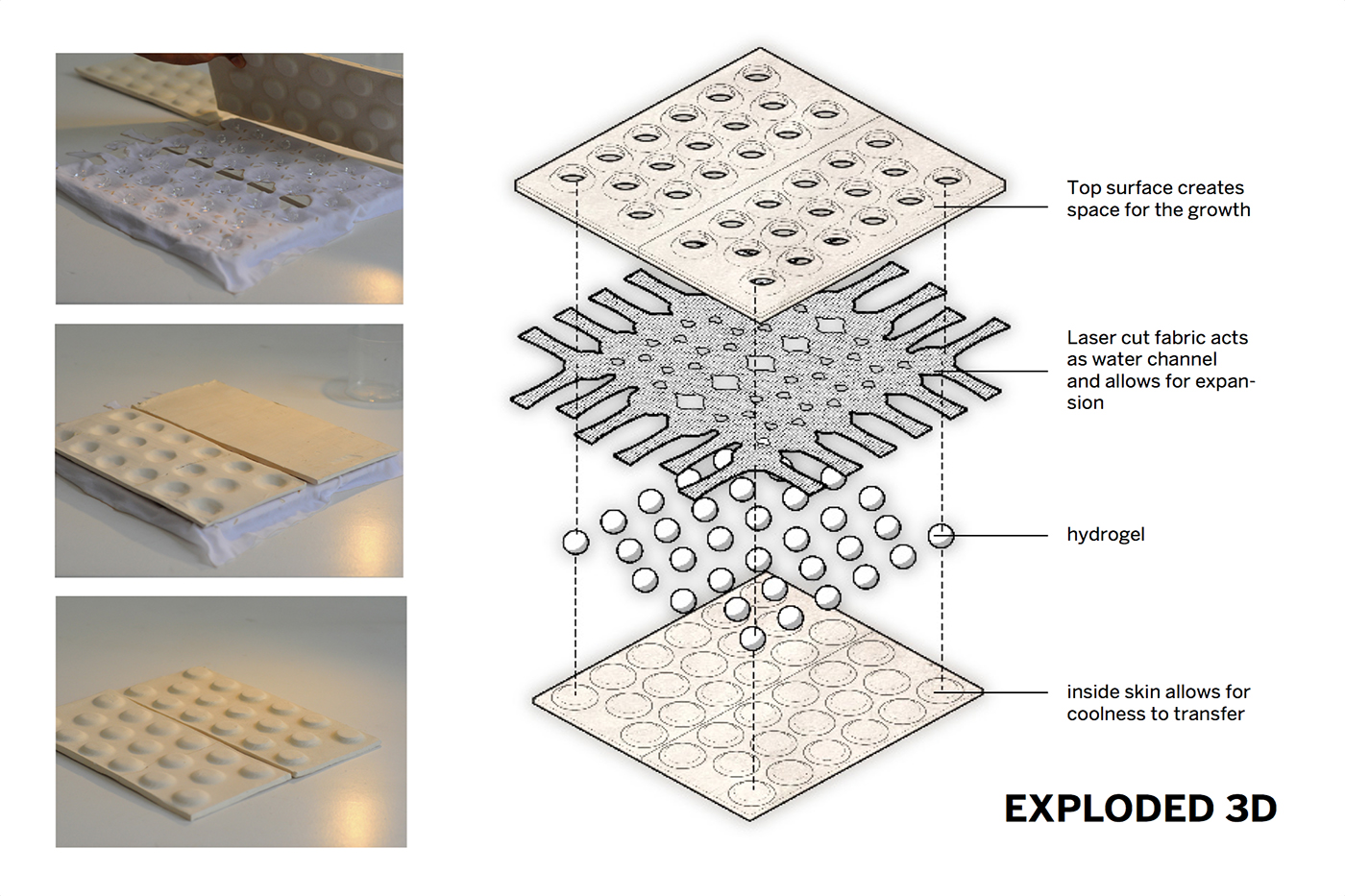 Top surface creates space for the growth

Laser cut fabric acts as water channel and allows for expansion

hydrogel

inside skin allows for coolness to transfer

EXPLODED 3D