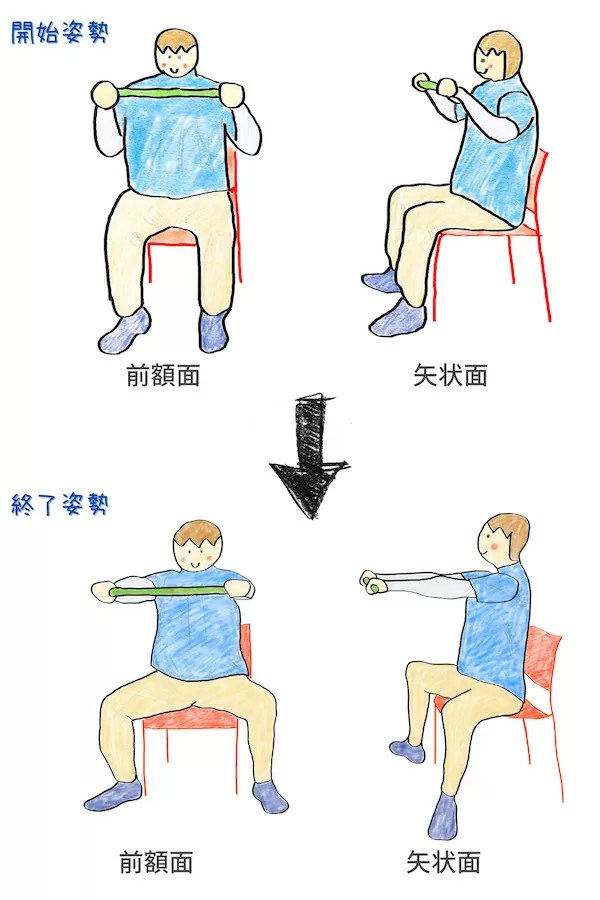 開始姿勢

前額面

矢状面

終了姿勢

前額面

矢状面