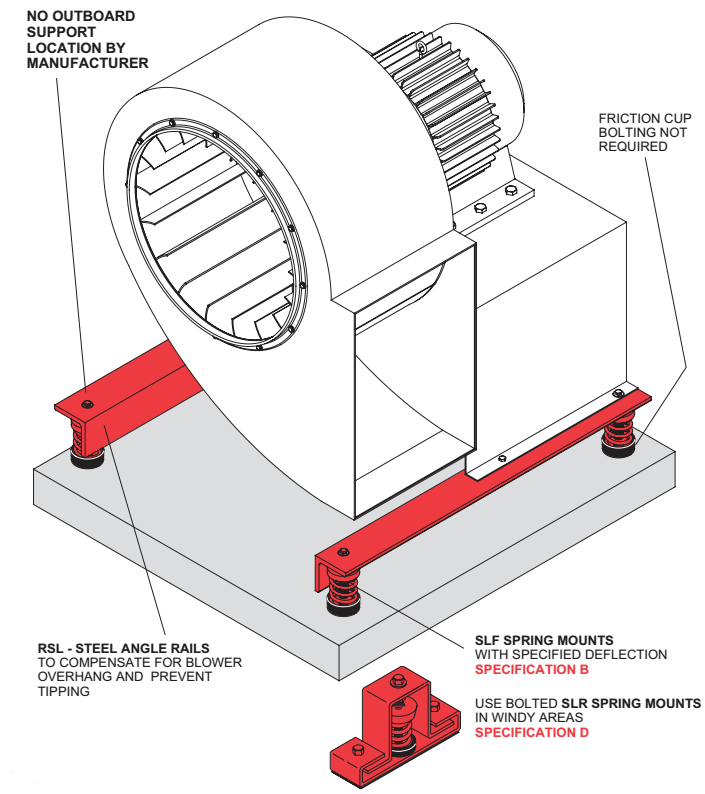 NO OUTBOARD SUPPORT LOCATION BY MANUFACTURER

FRICTION CUP BOLTING NOT REQUIRED

RSL - STEEL ANGLE RAILS
TO COMPENSATE FOR BLOWER OVERHANG AND PREVENT TIPPING

SLF SPRING MOUNTS
WITH SPECIFIED DEFLECTION
SPECIFICATION B

USE BOLTED SLR SPRING MOUNTS IN WINDY AREAS
SPECIFICATION D