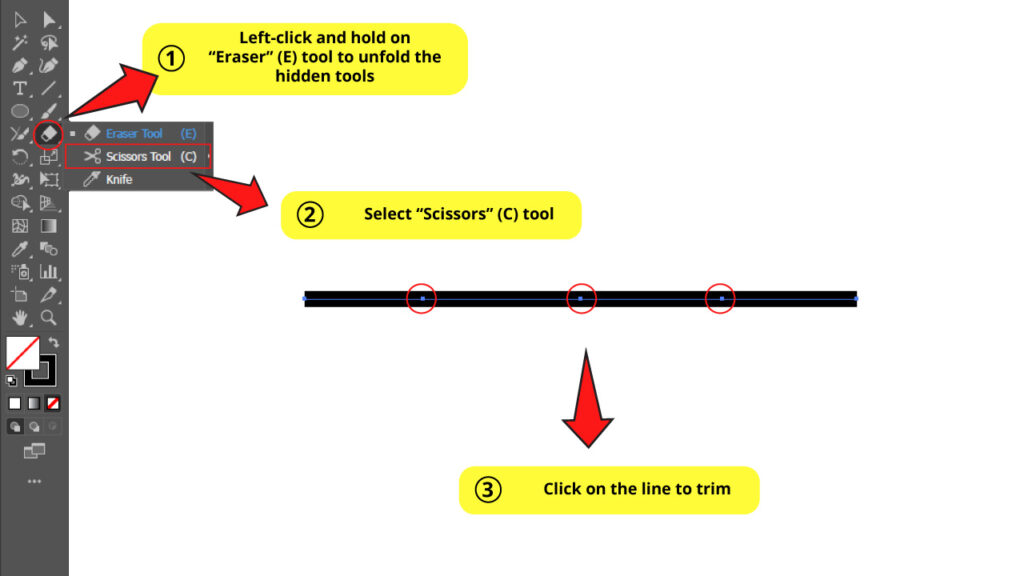 ① Left-click and hold on "Eraser" (E) tool to unfold the hidden tools

Eraser Tool (E)
Scissors Tool (C)
Knife

② Select "Scissors" (C) tool

③ Click on the line to trim