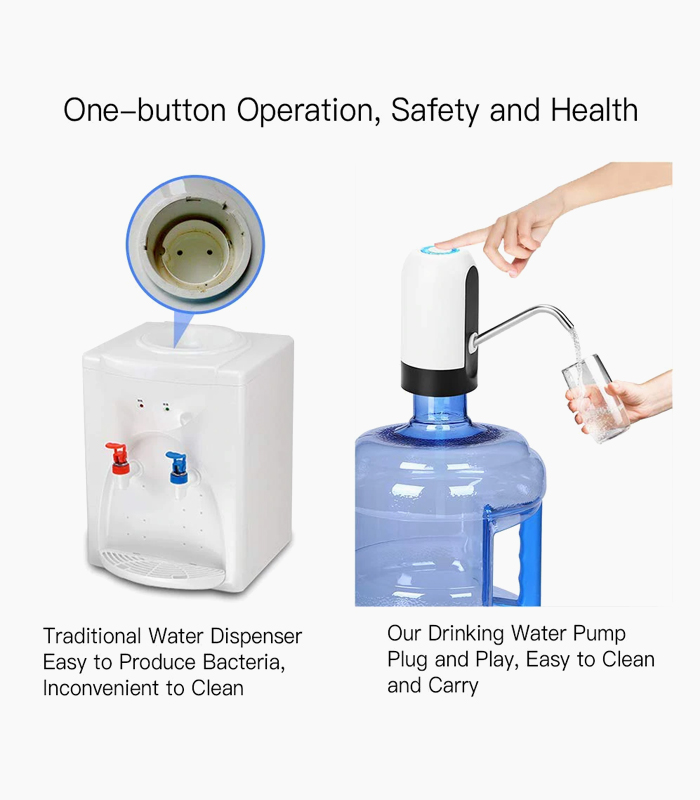 One–button Operation, Safety and Health

Traditional Water Dispenser
Easy to Produce Bacteria,
Inconvenient to Clean

Our Drinking Water Pump
Plug and Play, Easy to Clean
and Carry